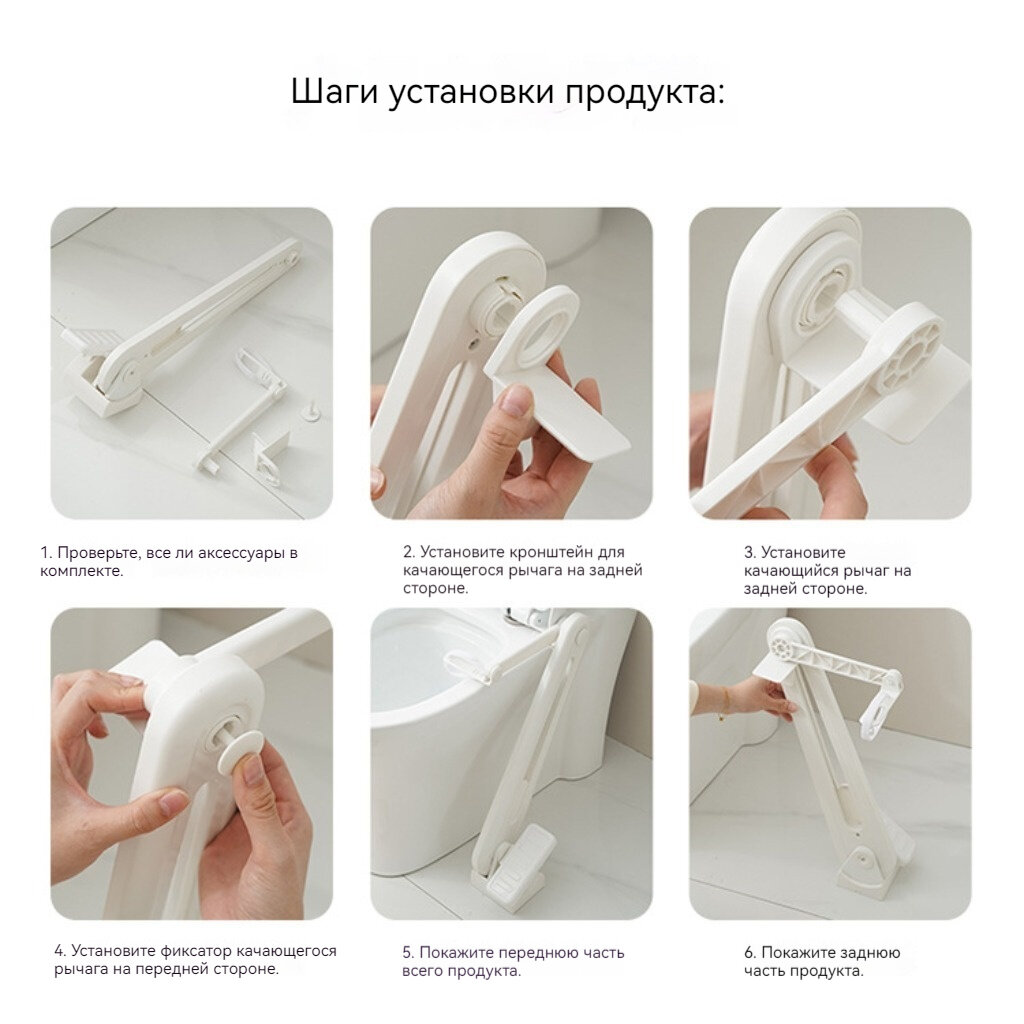 Шаги установки продукта:

1. Проверьте, все ли аксессуары в комплекте.

2. Установите кронштейн для качающегося рычага на задней стороне.

3. Установите качающийся рычаг на задней стороне.

4. Установите фиксатор качающегося рычага на передней стороне.

5. Покажите переднюю часть всего продукта.

6. Покажите заднюю часть продукта.