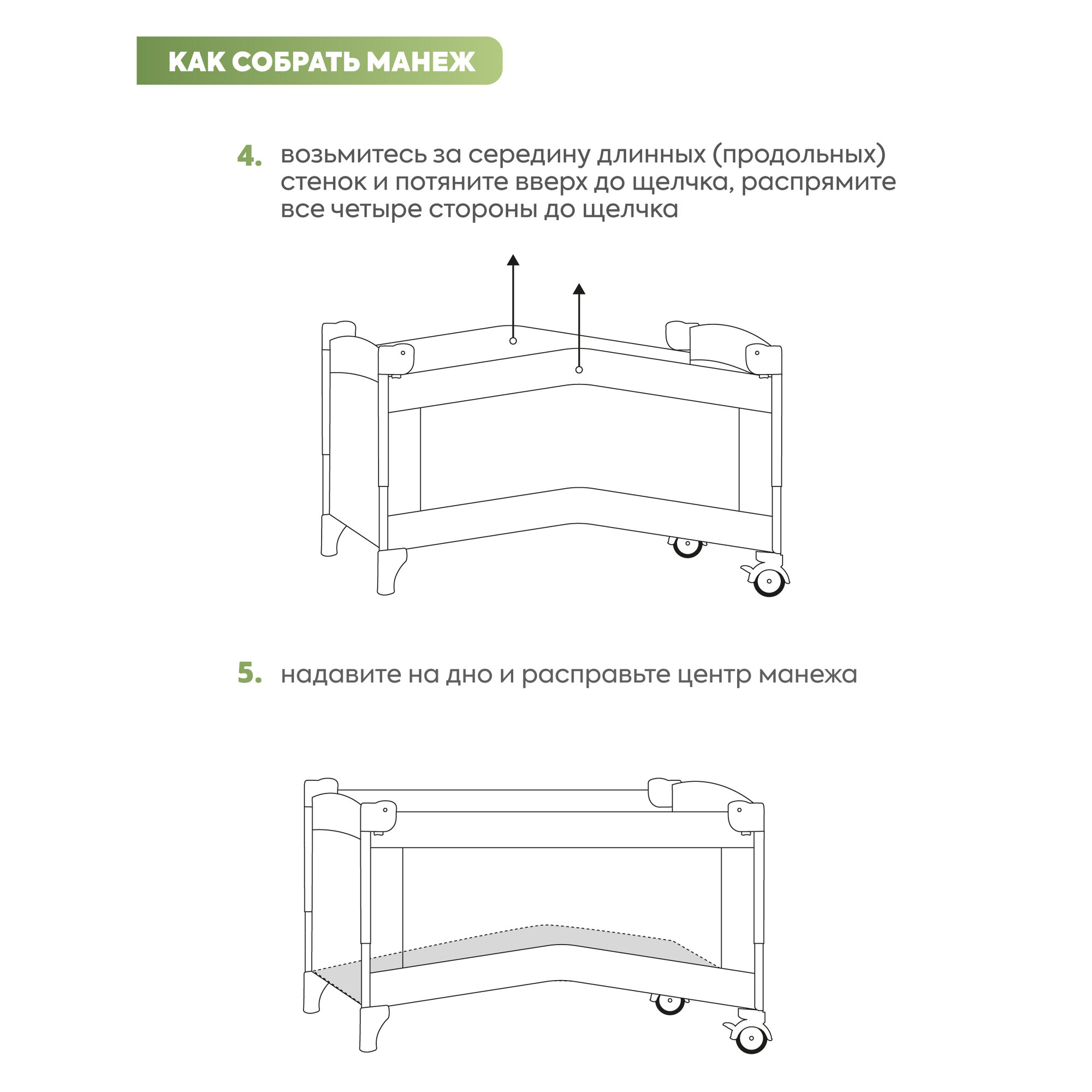 КАК СОБРАТЬ МАНЕЖ

4. возьмитесь за середину длинных (продольных) стенок и потяните вверх до щелчка, распрямите все четыре стороны до щелчка

5. надавите на дно и расправьте центр манежа