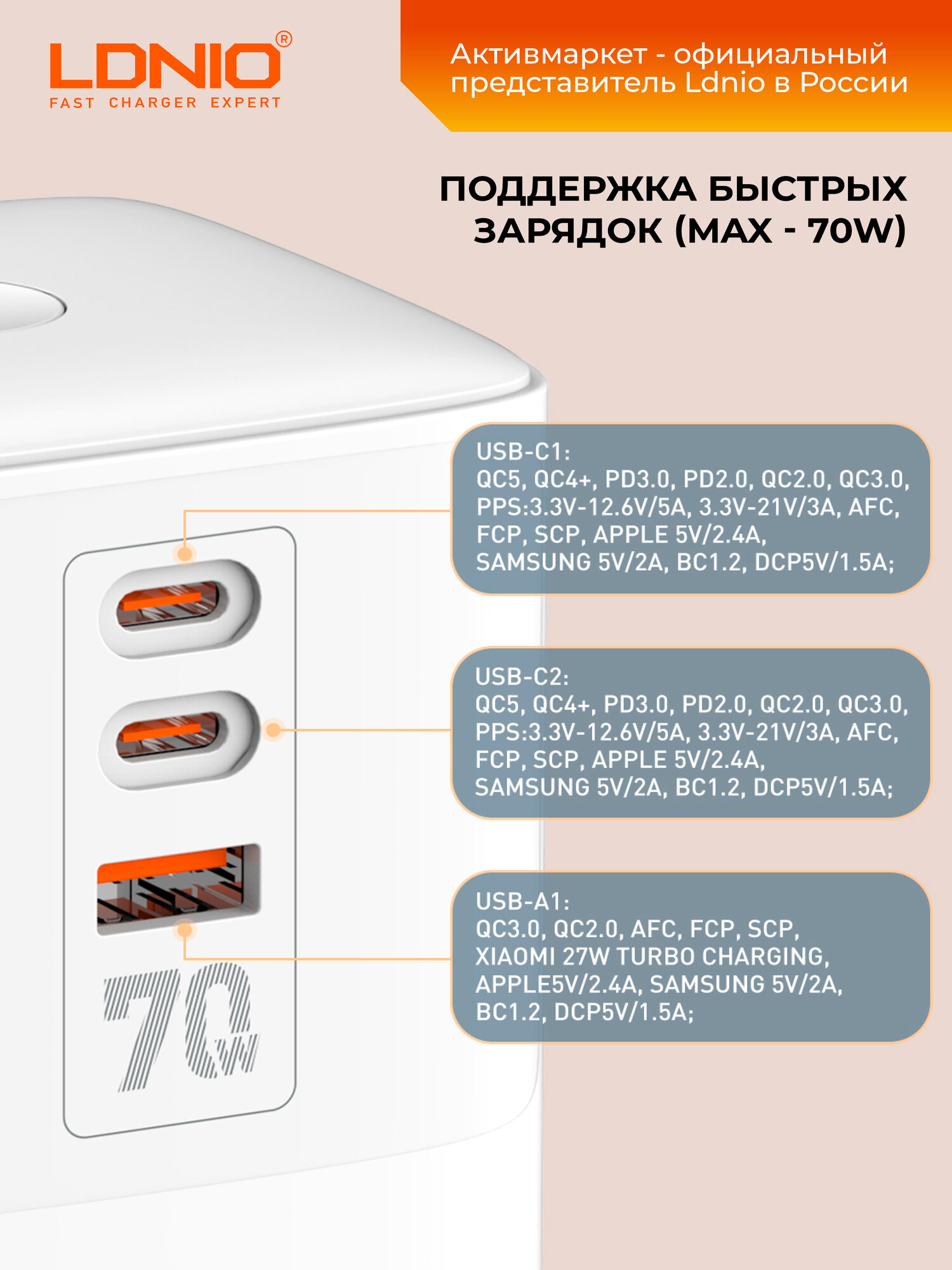 LDNIO®
FAST CHARGER EXPERT

Активмаркет - официальный представитель Ldnio в России

ПОДДЕРЖКА БЫСТРЫХ ЗАРЯДОК (MAX - 70W)

USB-C1:
QC5, QC4+, PD3.0, PD2.0, QC2.0, QC3.0, PPS:3.3V-12.6V/5A, 3.3V-21V/3A, AFC, FCP, SCP, APPLE 5V/2.4A, SAMSUNG 5V/2A, BC1.2, DCP5V/1.5A;

USB-C2:
QC5, QC4+, PD3.0, PD2.0, QC2.0, QC3.0, PPS:3.3V-12.6V/5A, 3.3V-21V/3A, AFC, FCP, SCP, APPLE 5V/2.4A, SAMSUNG 5V/2A, BC1.2, DCP5V/1.5A;

USB-A1:
QC3.0, QC2.0, AFC, FCP, SCP, XIAOMI 27W TURBO CHARGING, APPLE5V/2.4A, SAMSUNG 5V/2A, BC1.2, DCP5V/1.5A;

70W