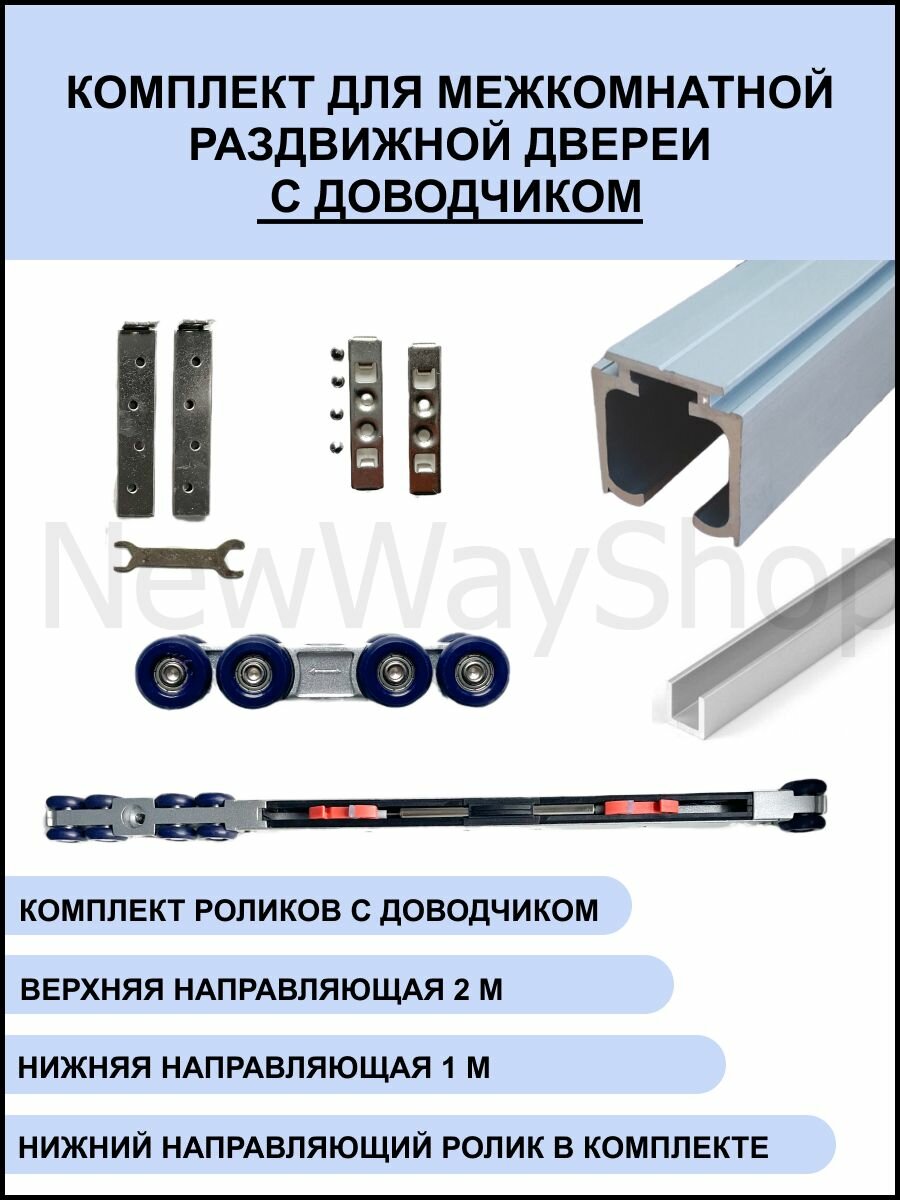 КОМПЛЕКТ ДЛЯ МЕЖКОМНАТНОЙ РАЗДВИЖНОЙ ДВЕРЕИ С ДОВОДЧИКОМ

NewWayShop

КОМПЛЕКТ РОЛИКОВ С ДОВОДЧИКОМ

ВЕРХНЯЯ НАПРАВЛЯЮЩАЯ 2 М

НИЖНЯЯ НАПРАВЛЯЮЩАЯ 1 М

НИЖНИЙ НАПРАВЛЯЮЩИЙ РОЛИК В КОМПЛЕКТЕ