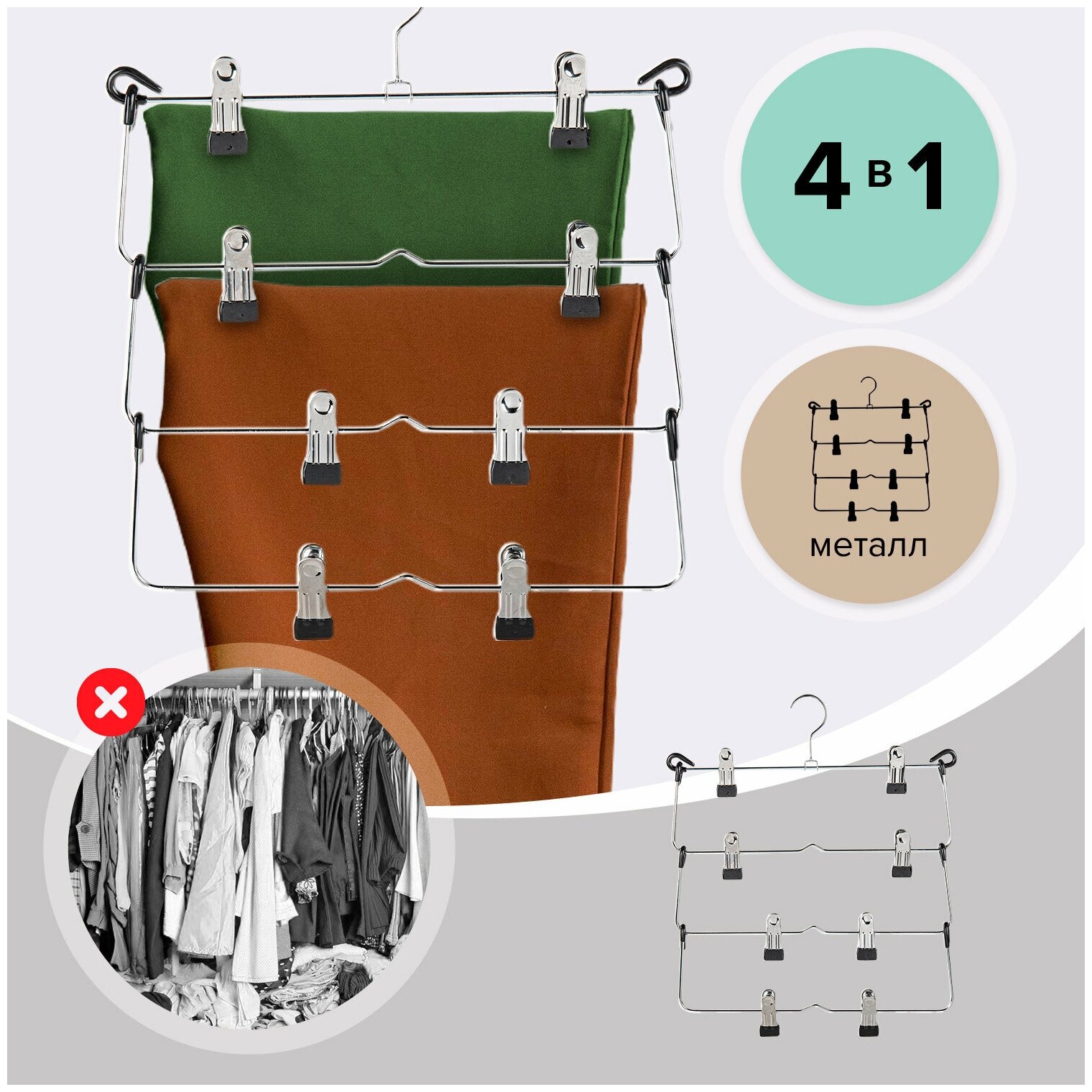 4 в 1

металл