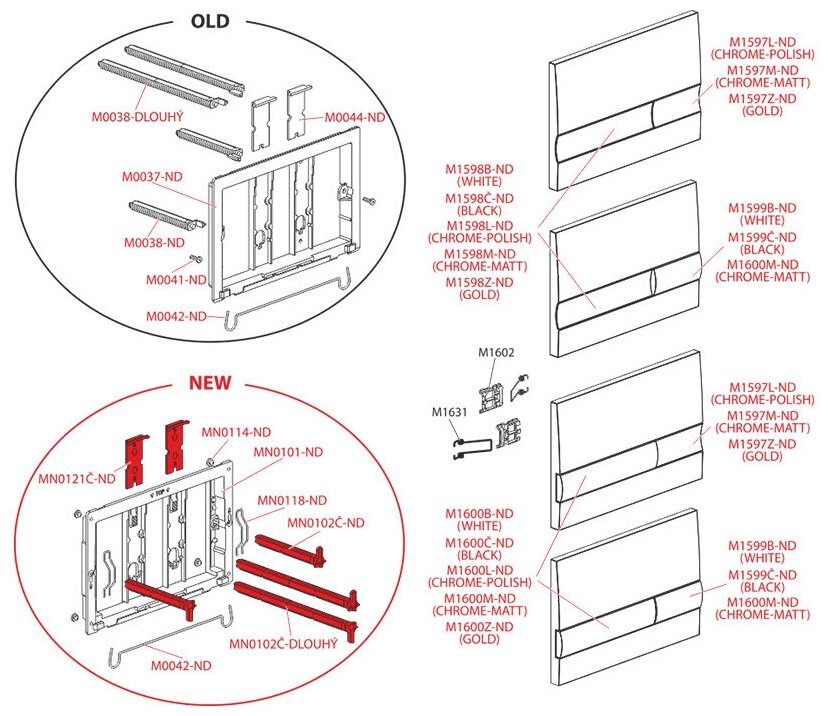 OLD

M0038-DLOUHÝ
M0044-ND
M0037-ND
M0038-ND
M0041-ND
M0042-ND

NEW

MN0114-ND
MN0101-ND
MN0121Č-ND
MN0118-ND
MN0102Č-ND
MN0102Č-DLOUHÝ
M0042-ND

M1597L-ND
(CHROME-POLISH)
M1597M-ND
(CHROME-MATT)
M1597Z-ND
(GOLD)

M1598B-ND
(WHITE)
M1598Č-ND
(BLACK)
M1598L-ND
(CHROME-POLISH)
M1598M-ND
(CHROME-MATT)
M1598Z-ND
(GOLD)

M1599B-ND
(WHITE)
M1599Č-ND
(BLACK)
M1600M-ND
(CHROME-MATT)

M1602
M1631

M1597L-ND
(CHROME-POLISH)
M1597M-ND
(CHROME-MATT)
M1597Z-ND
(GOLD)

M1600B-ND
(WHITE)
M1600Č-ND
(BLACK)
M1600L-ND
(CHROME-POLISH)
M1600M-ND
(CHROME-MATT)
M1600Z-ND
(GOLD)

M1599B-ND
(WHITE)
M1599Č-ND
(BLACK)
M1600M-ND
(CHROME-MATT)