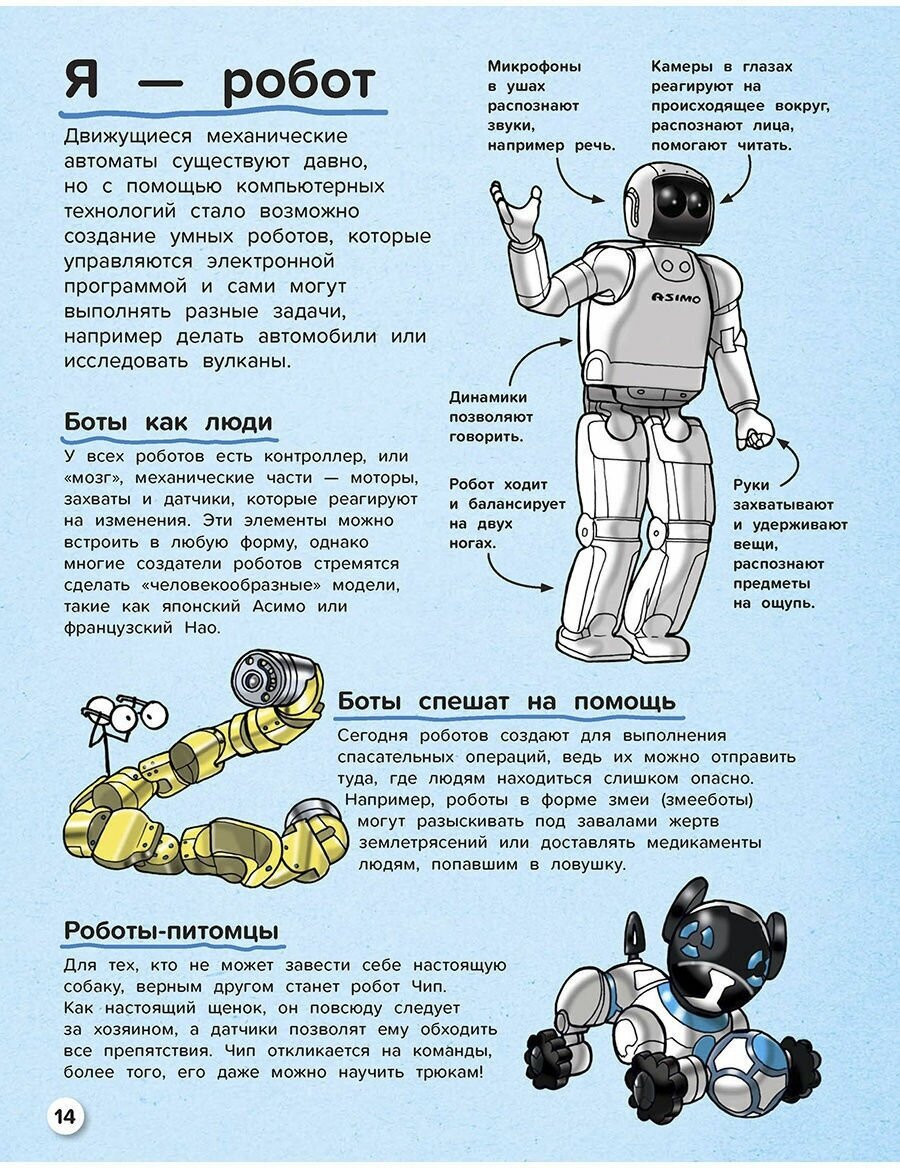 Я — робот

Движущиеся механические автоматы существуют давно, но с помощью компьютерных технологий стало возможно создание умных роботов, которые управляются электронной программой и сами могут выполнять разные задачи, например делать автомобили или исследовать вулканы.

Микрофоны в ушах распознают звуки, например речь.

Камеры в глазах реагируют на происходящее вокруг, распознают лица, помогают читать.

ASIMO

Динамики позволяют говорить.

Робот ходит и балансирует на двух ногах.

Руки захватывают и удерживают вещи, распознают предметы на ощупь.

Боты как люди

У всех роботов есть контроллер, или «мозг», механические части — моторы, захваты и датчики, которые реагируют на изменения. Эти элементы можно встроить в любую форму, однако многие создатели роботов стремятся сделать «человекообразные» модели, такие как японский Асимо или французский Нао.

Боты спешат на помощь

Сегодня роботов создают для выполнения спасательных операций, ведь их можно отправить туда, где людям находиться слишком опасно. Например, роботы в форме змеи (змееботы) могут разыскивать под завалами жертв землетрясений или доставлять медикаменты людям, попавшим в ловушку.

Роботы-питомцы

Для тех, кто не может завести себе настоящую собаку, верным другом станет робот Чип. Как настоящий щенок, он повсюду следует за хозяином, а датчики позволят ему обходить все препятствия. Чип откликается на команды, более того, его даже можно научить трюкам!

14