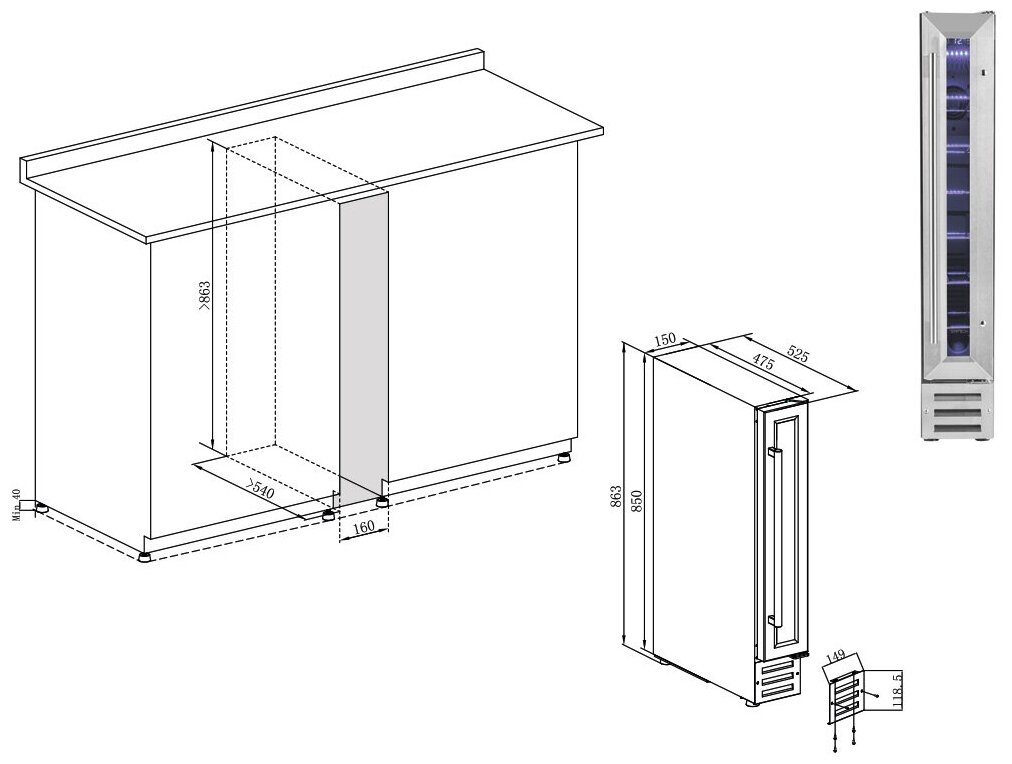 >863
>540
160
Min 40
150
475
525
863
850
149
118.5