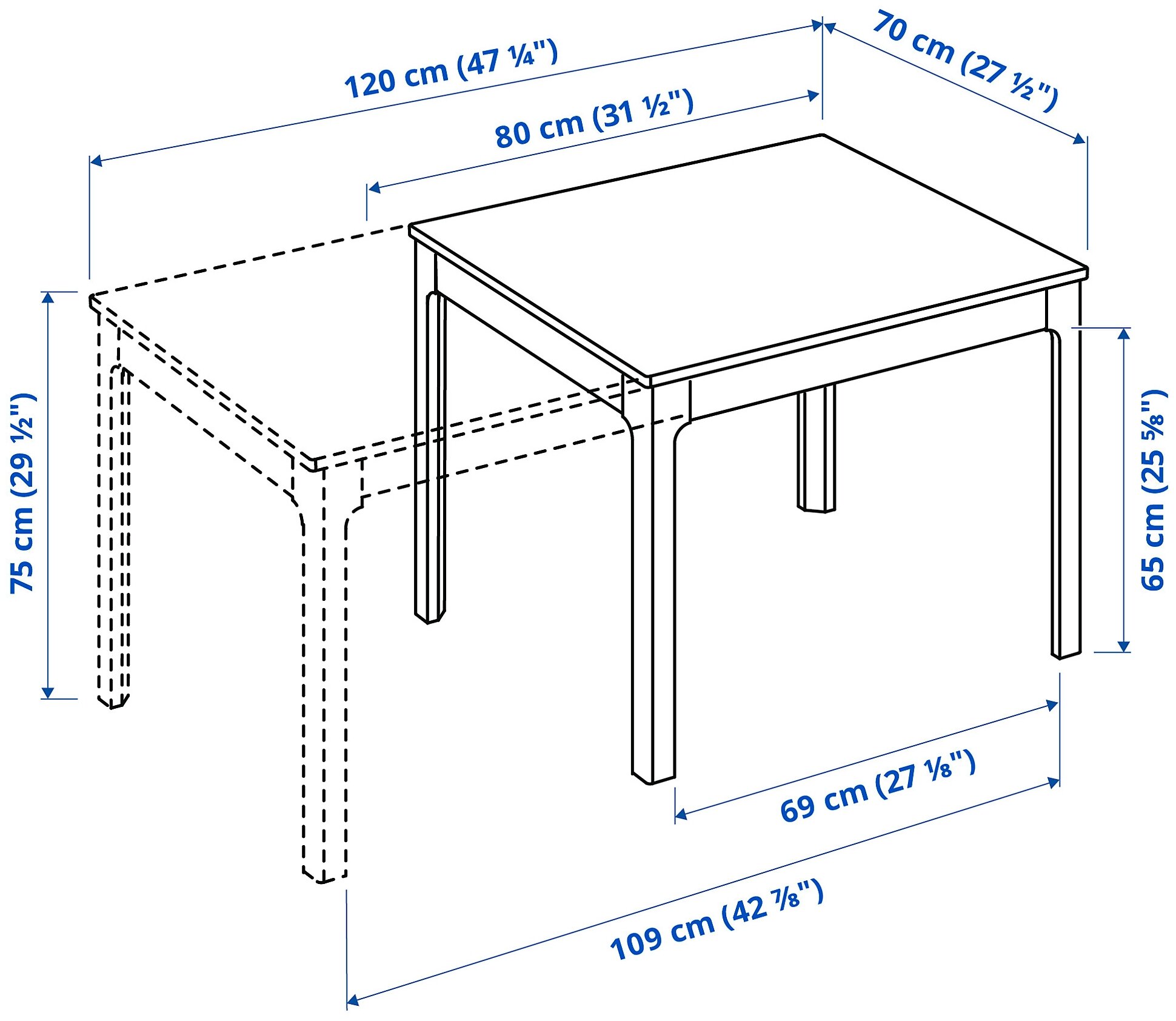 120 cm (47 ¼")

70 cm (27 ½")

80 cm (31 ½")

75 cm (29 ½")

65 cm (25 ⅝")

69 cm (27 ⅛")

109 cm (42 ⅞")