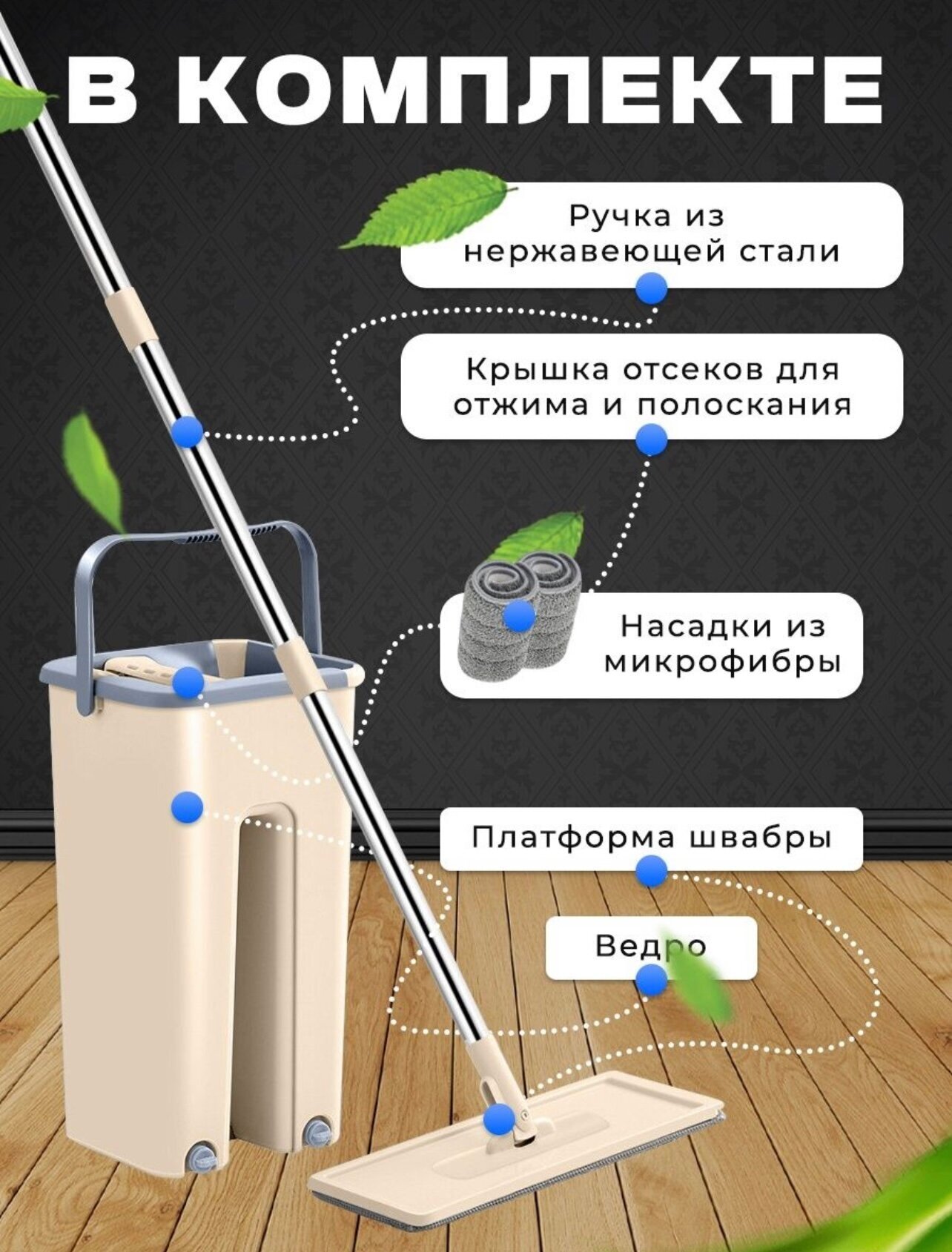 В КОМПЛЕКТЕ

Ручка из нержавеющей стали

Крышка отсеков для отжима и полоскания

Насадки из микрофибры

Платформа швабры

Ведро