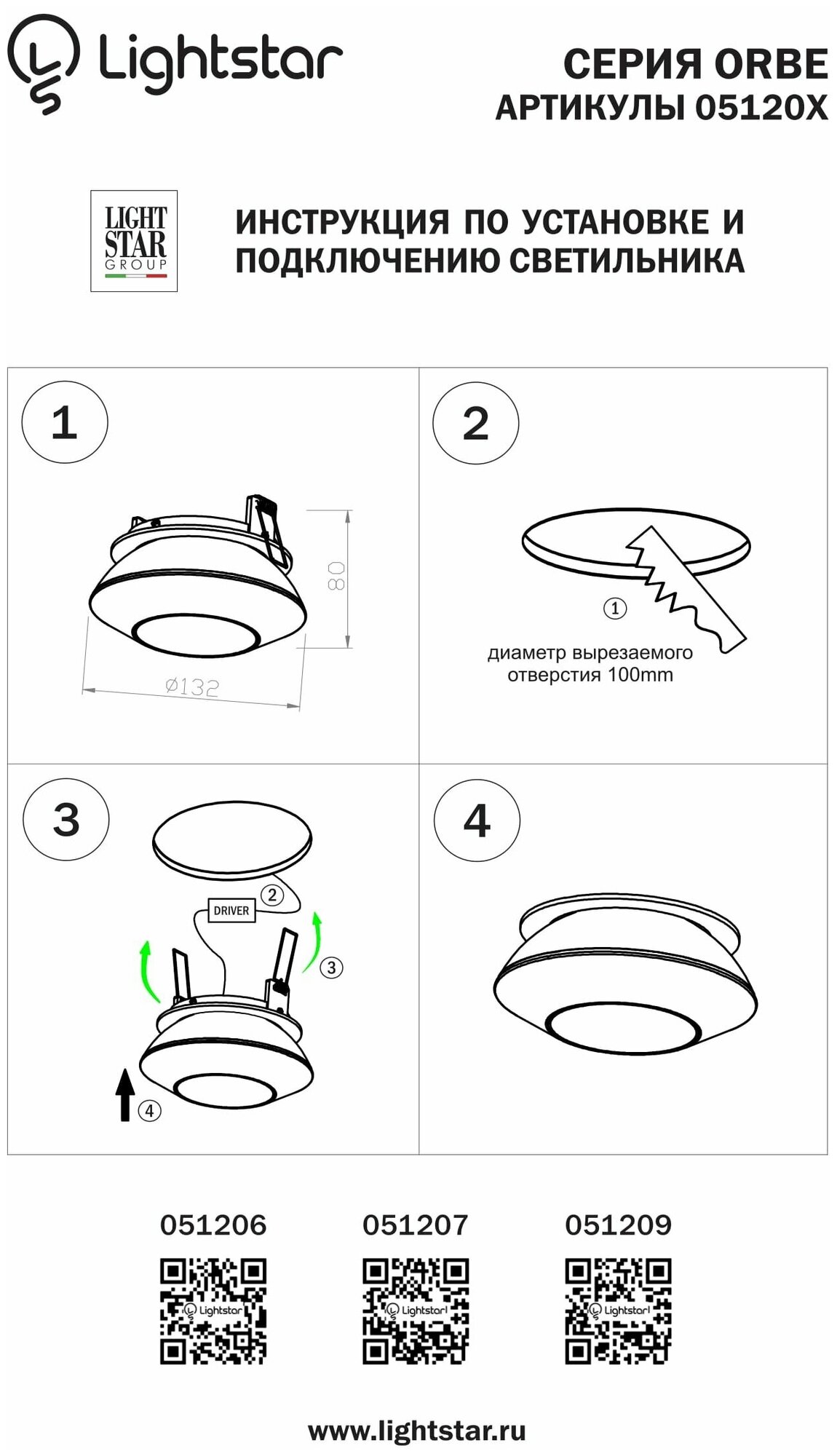 Lightstar

СЕРИЯ ORBE
АРТИКУЛЫ 05120X

LIGHT STAR GROUP

ИНСТРУКЦИЯ ПО УСТАНОВКЕ И ПОДКЛЮЧЕНИЮ СВЕТИЛЬНИКА

1

80

Ø132

2

1

диаметр вырезаемого отверстия 100mm

3

2

DRIVER

3

4

4

051206

Lightstar

051207

Lightstar

051209

Lightstar

www.lightstar.ru