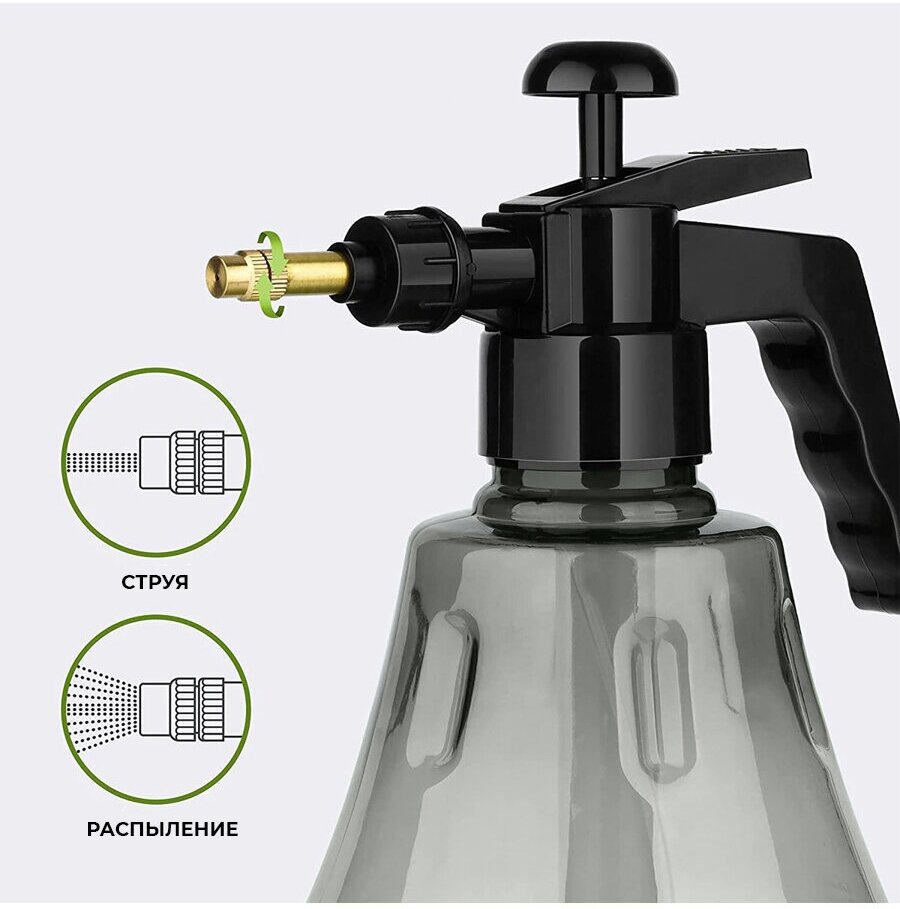 СТРУЯ

РАСПЫЛЕНИЕ