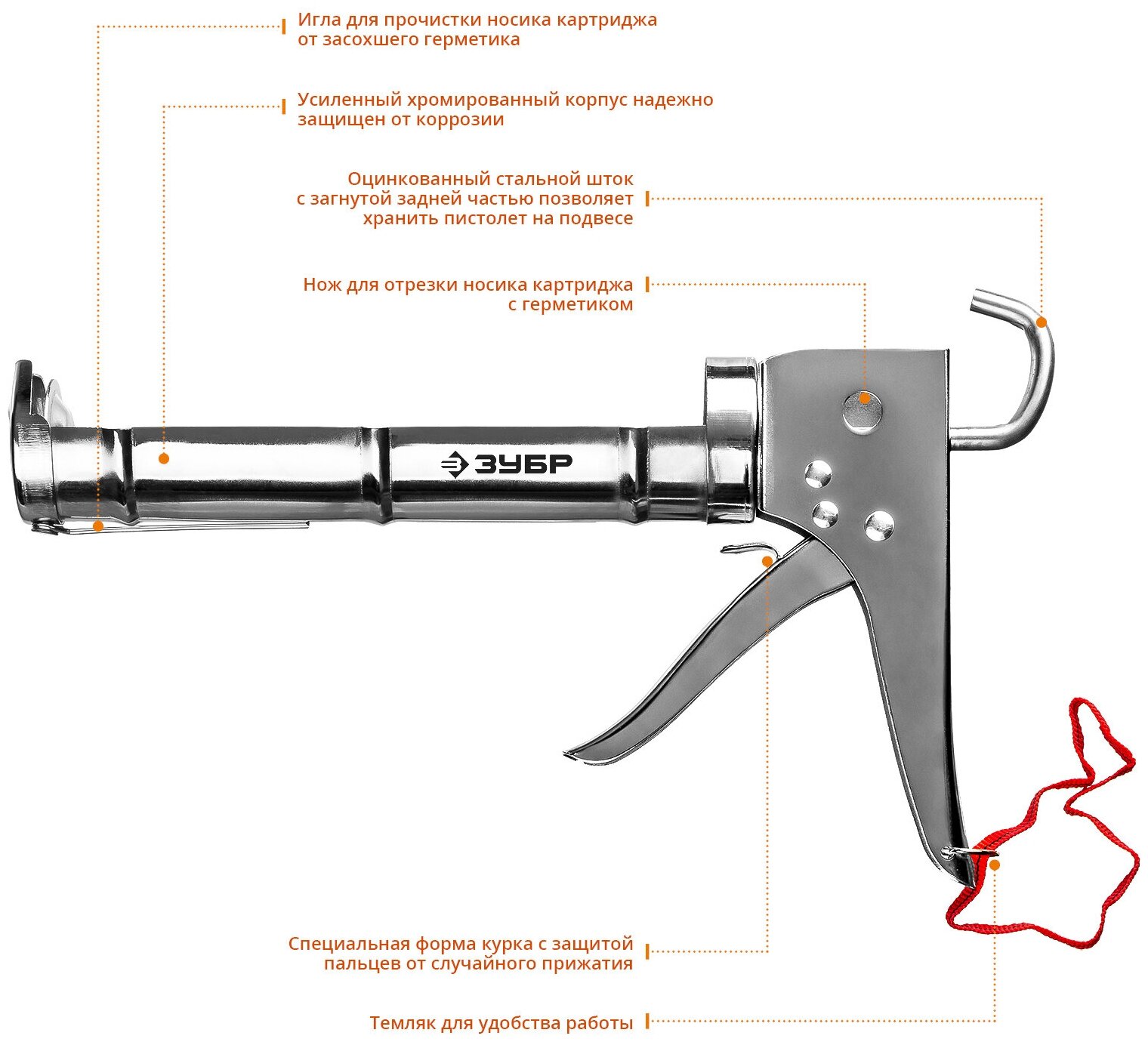 Игла для прочистки носика картриджа от засохшего герметика

Усиленный хромированный корпус надежно защищен от коррозии

Оцинкованный стальной шток с загнутой задней частью позволяет хранить пистолет на подвесе

Нож для отрезки носика картриджа с герметиком

ЗУБР

Специальная форма курка с защитой пальцев от случайного прижатия

Темляк для удобства работы