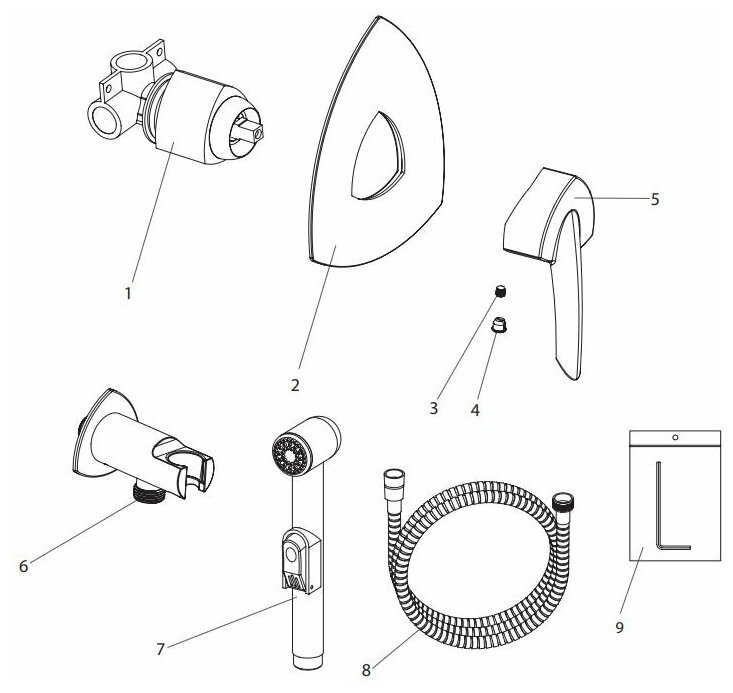 1
2
5
3
4
6
7
8
9