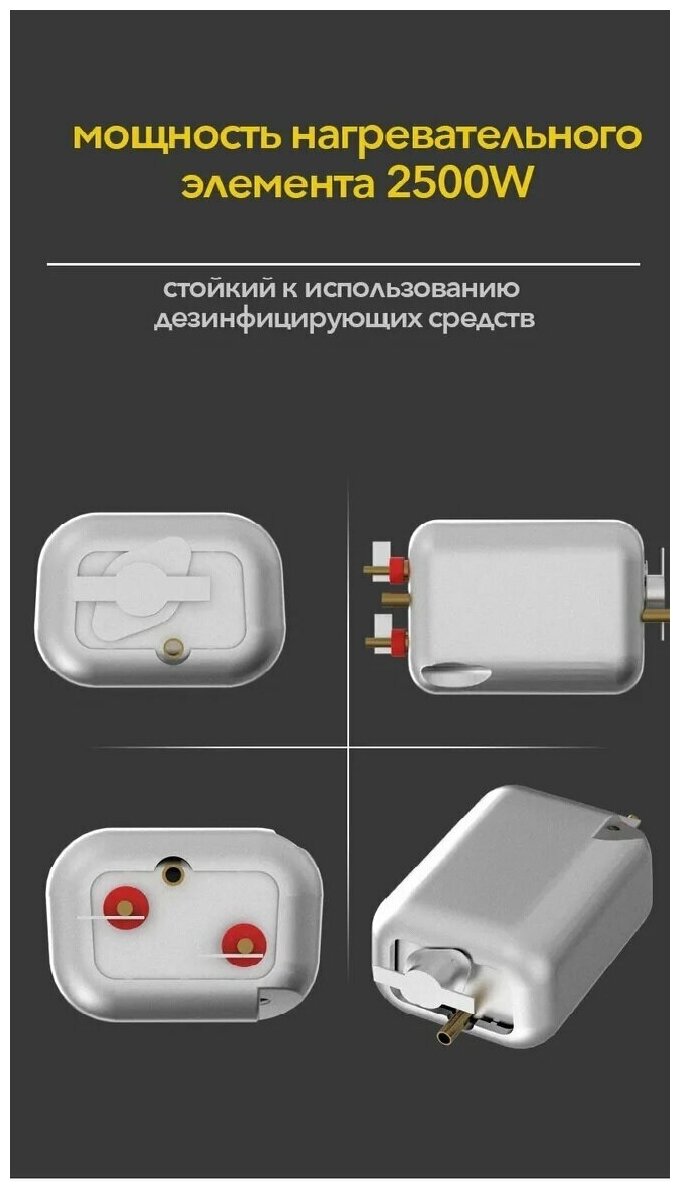 мощность нагревательного элемента 2500W

стойкий к использованию дезинфицирующих средств