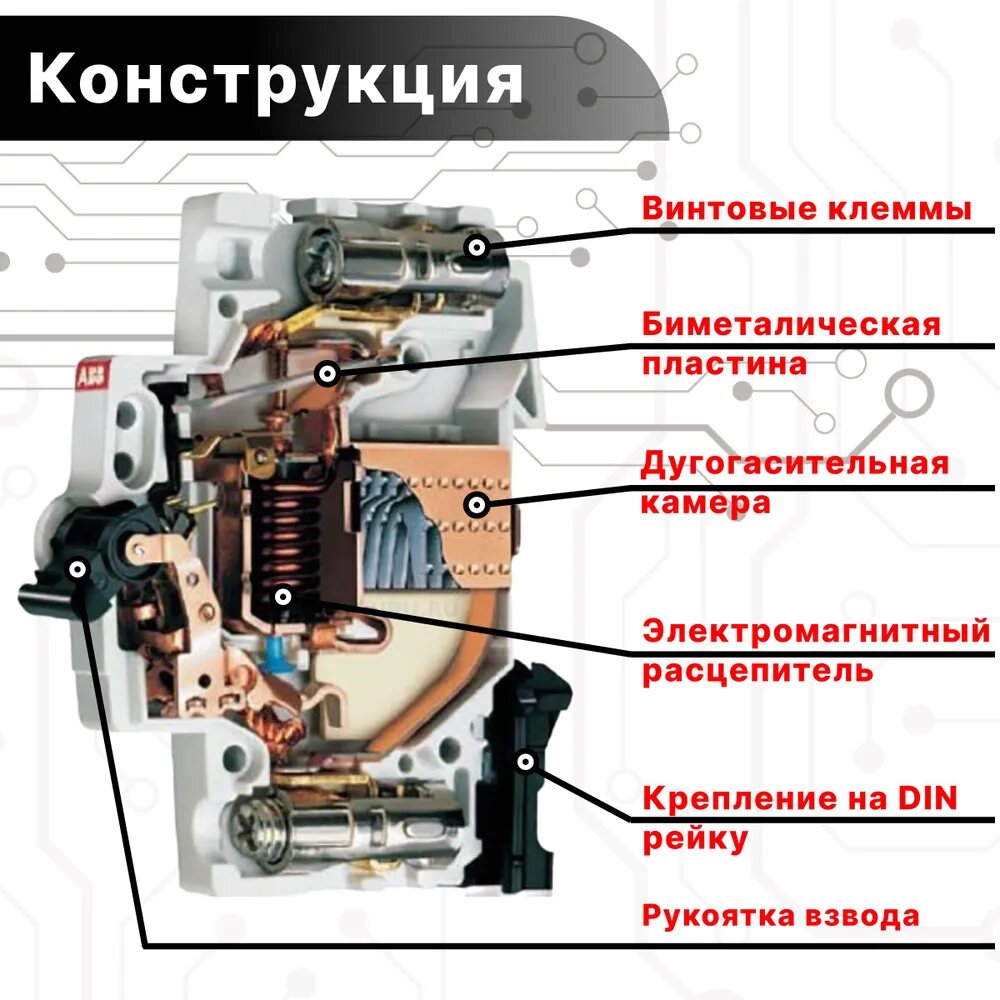 Конструкция

Винтовые клеммы

Биметалическая пластина

Дугогасительная камера

Электромагнитный расцепитель

Крепление на DIN рейку

Рукоятка взвода

ABB