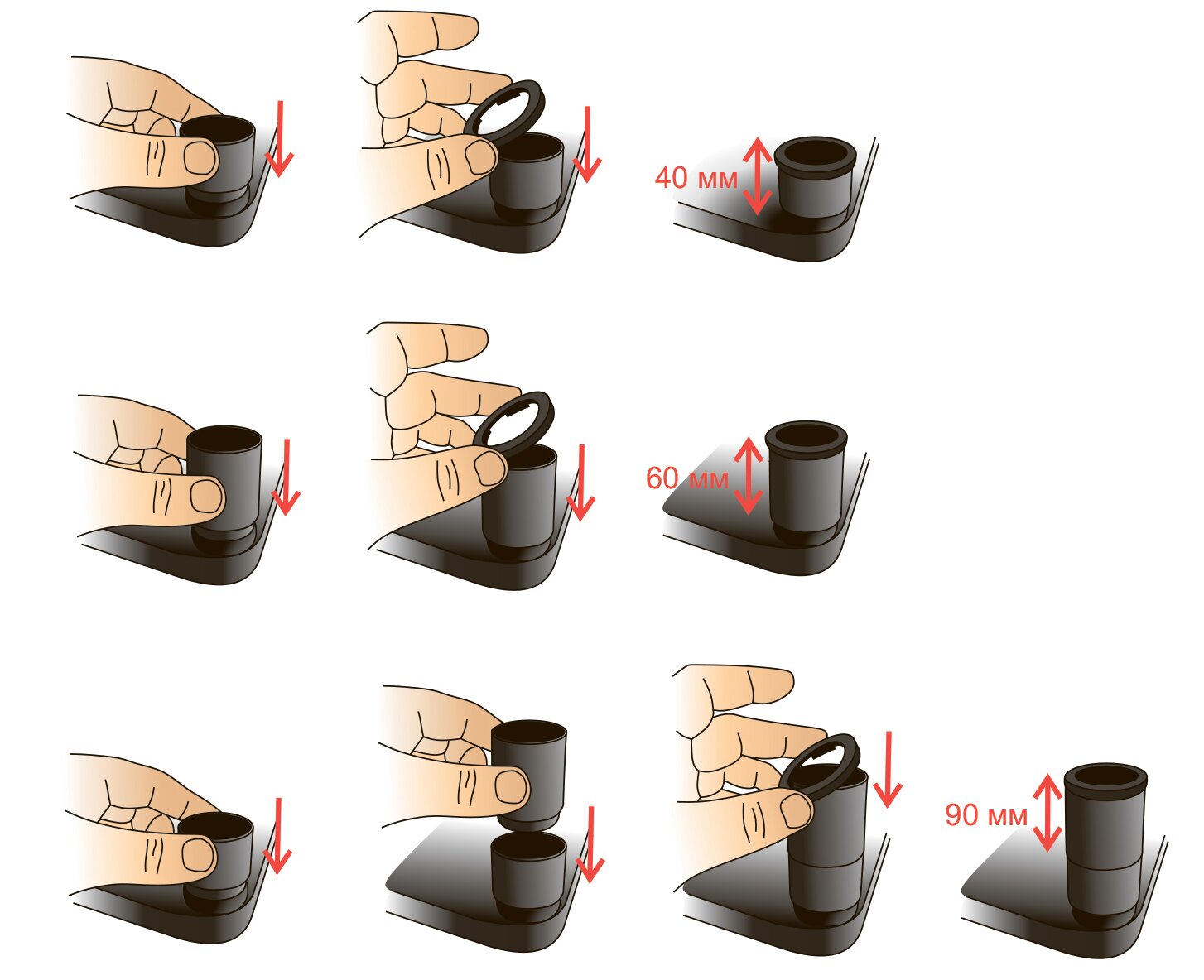 40 мм

60 мм

90 мм