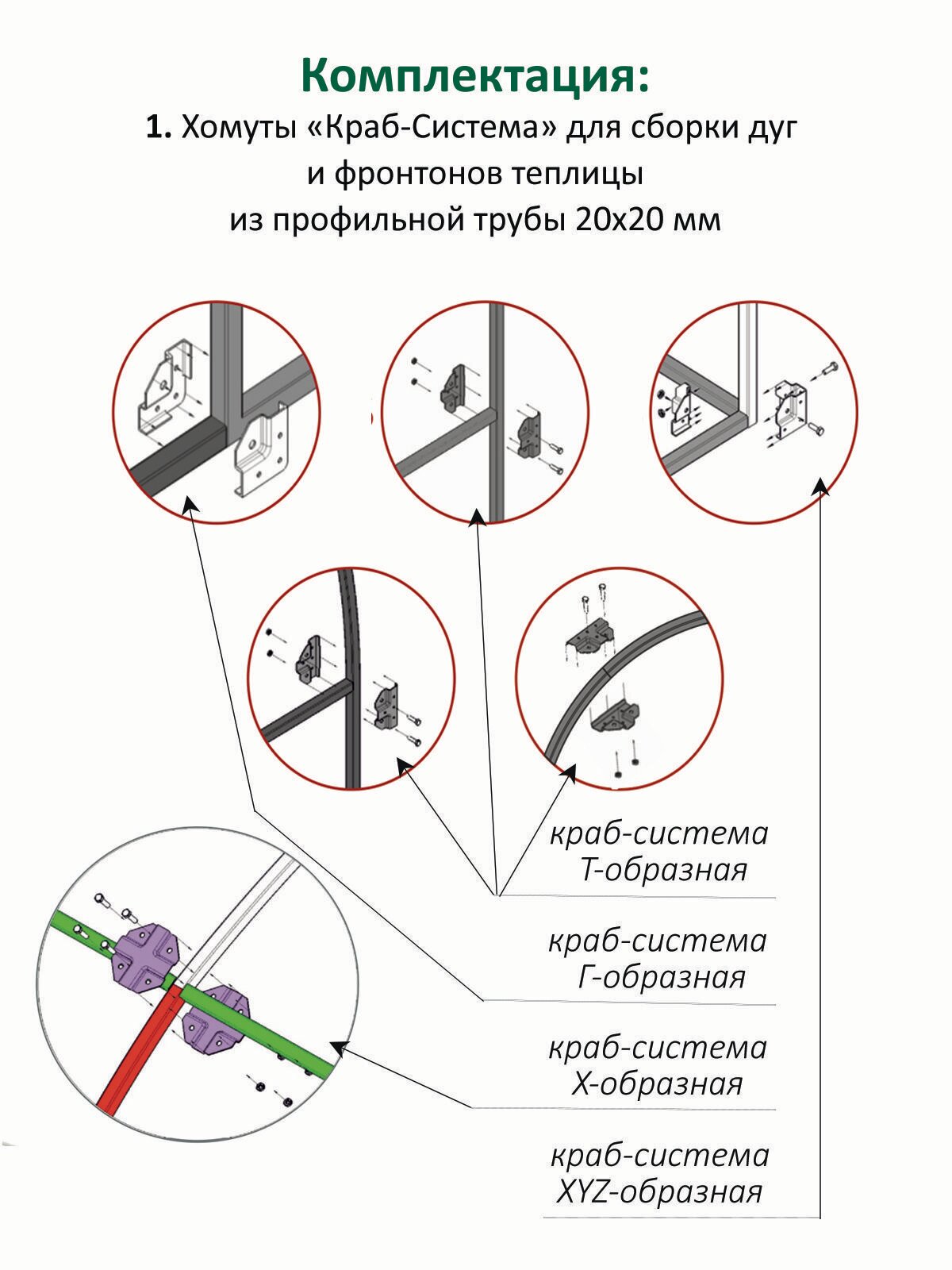 Комплектация:

1. Хомуты «Краб-Система» для сборки дуг и фронтонов теплицы из профильной трубы 20х20 мм

краб-система
Т-образная

краб-система
Г-образная

краб-система
Х-образная

краб-система
XYZ-образная