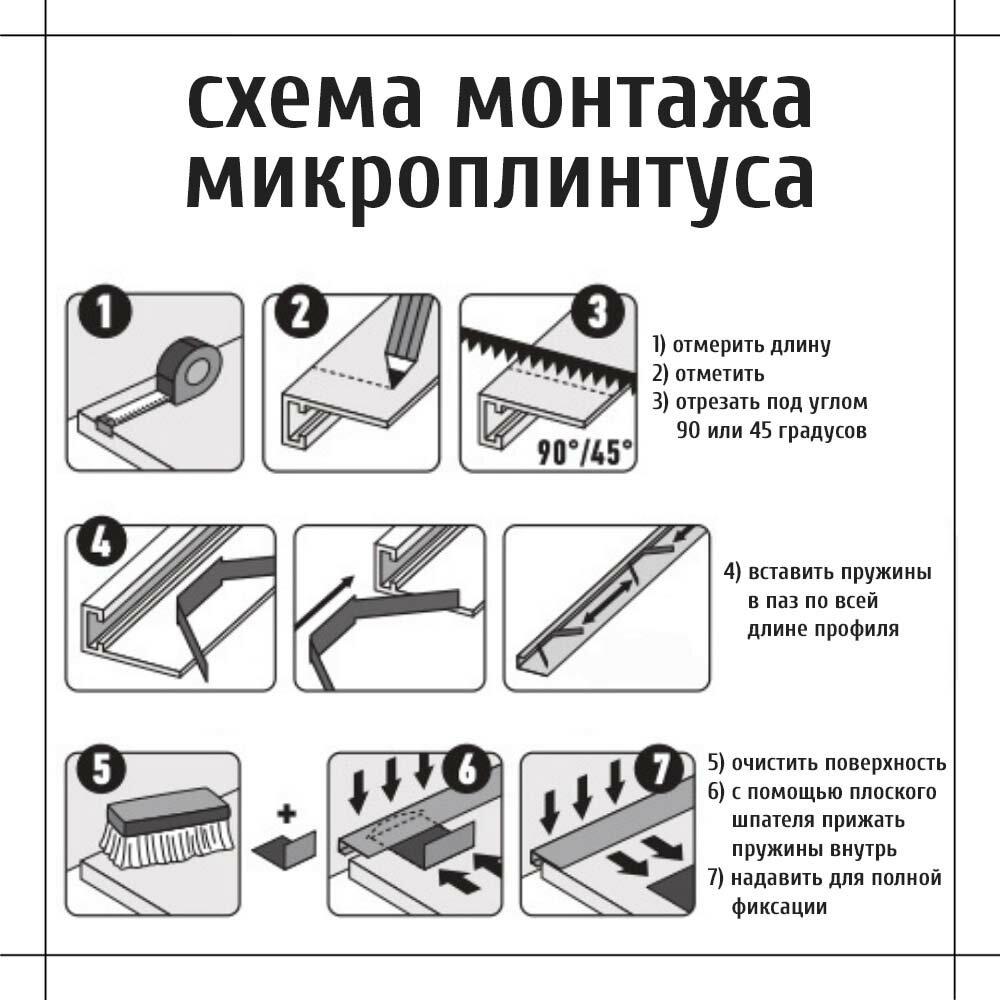 схема монтажа микроплинтуса

1

2

3

90°/45°

1) отмерить длину
2) отметить
3) отрезать под углом 90 или 45 градусов

4

4) вставить пружины в паз по всей длине профиля

5

+

6

7

5) очистить поверхность
6) с помощью плоского шпателя прижать пружины внутрь
7) надавить для полной фиксации