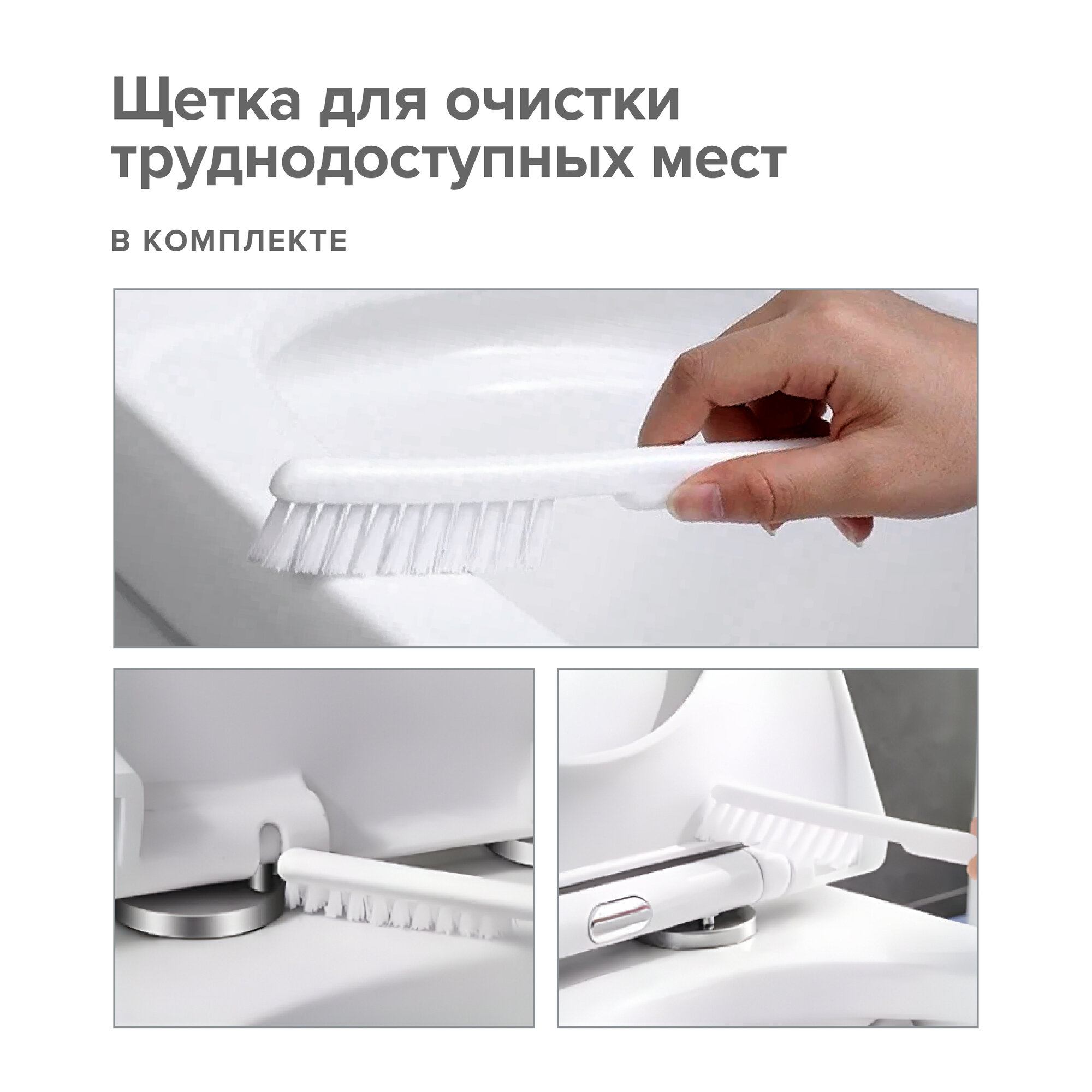 Щетка для очистки труднодоступных мест

В КОМПЛЕКТЕ