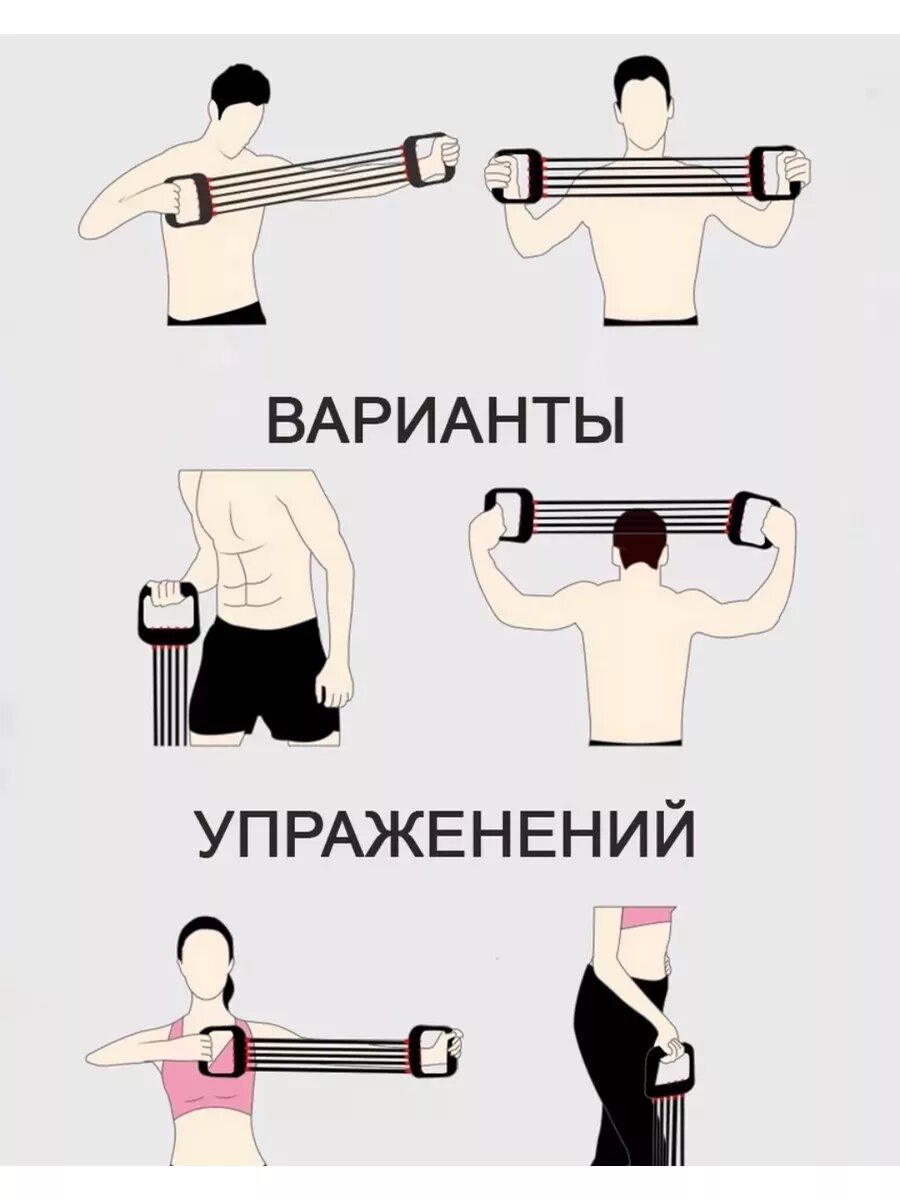 ВАРИАНТЫ

УПРАЖЕНЕНИЙ