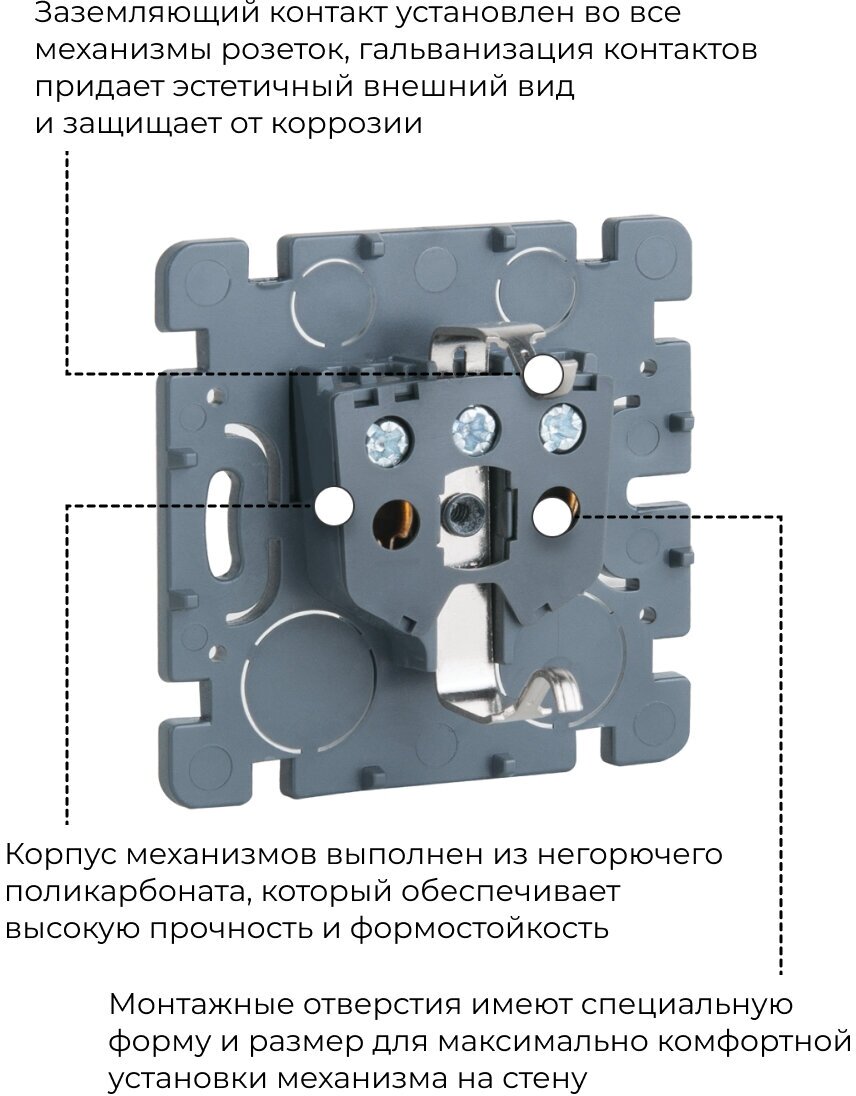 Заземляющий контакт установлен во все механизмы розеток, гальванизация контактов придает эстетичный внешний вид и защищает от коррозии

Корпус механизмов выполнен из негорючего поликарбоната, который обеспечивает высокую прочность и формостойкость

Монтажные отверстия имеют специальную форму и размер для максимально комфортной установки механизма на стену