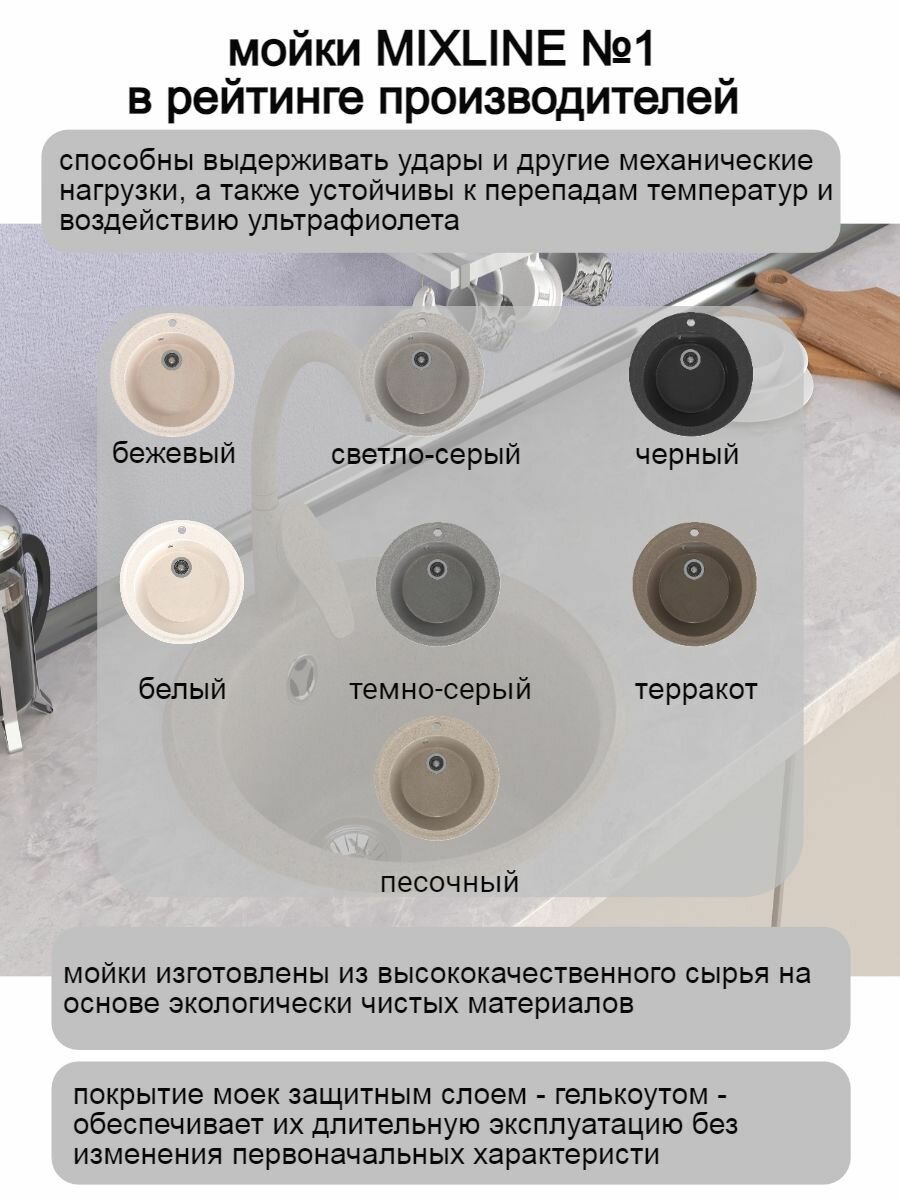 мойки MIXLINE №1
в рейтинге производителей

способны выдерживать удары и другие механические нагрузки, а также устойчивы к перепадам температур и воздействию ультрафиолета

бежевый

светло-серый

черный

белый

темно-серый

терракот

песочный

мойки изготовлены из высококачественного сырья на основе экологически чистых материалов

покрытие моек защитным слоем - гелькоутом - обеспечивает их длительную эксплуатацию без изменения первоначальных характеристи