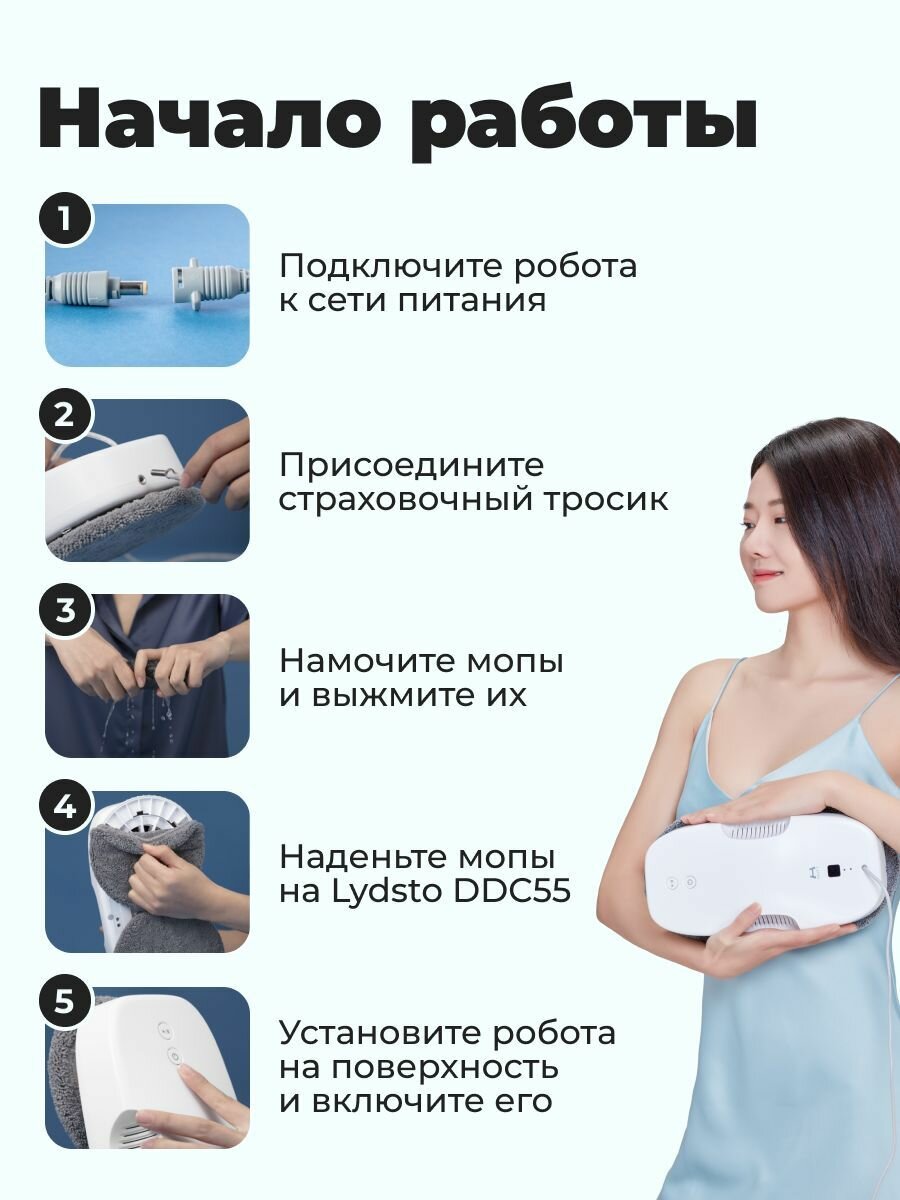 Начало работы

1

Подключите робота к сети питания

2

Присоедините страховочный тросик

3

Намочите мопы и выжмите их

4

Наденьте мопы на Lydsto DDC55

5

Установите робота на поверхность и включите его