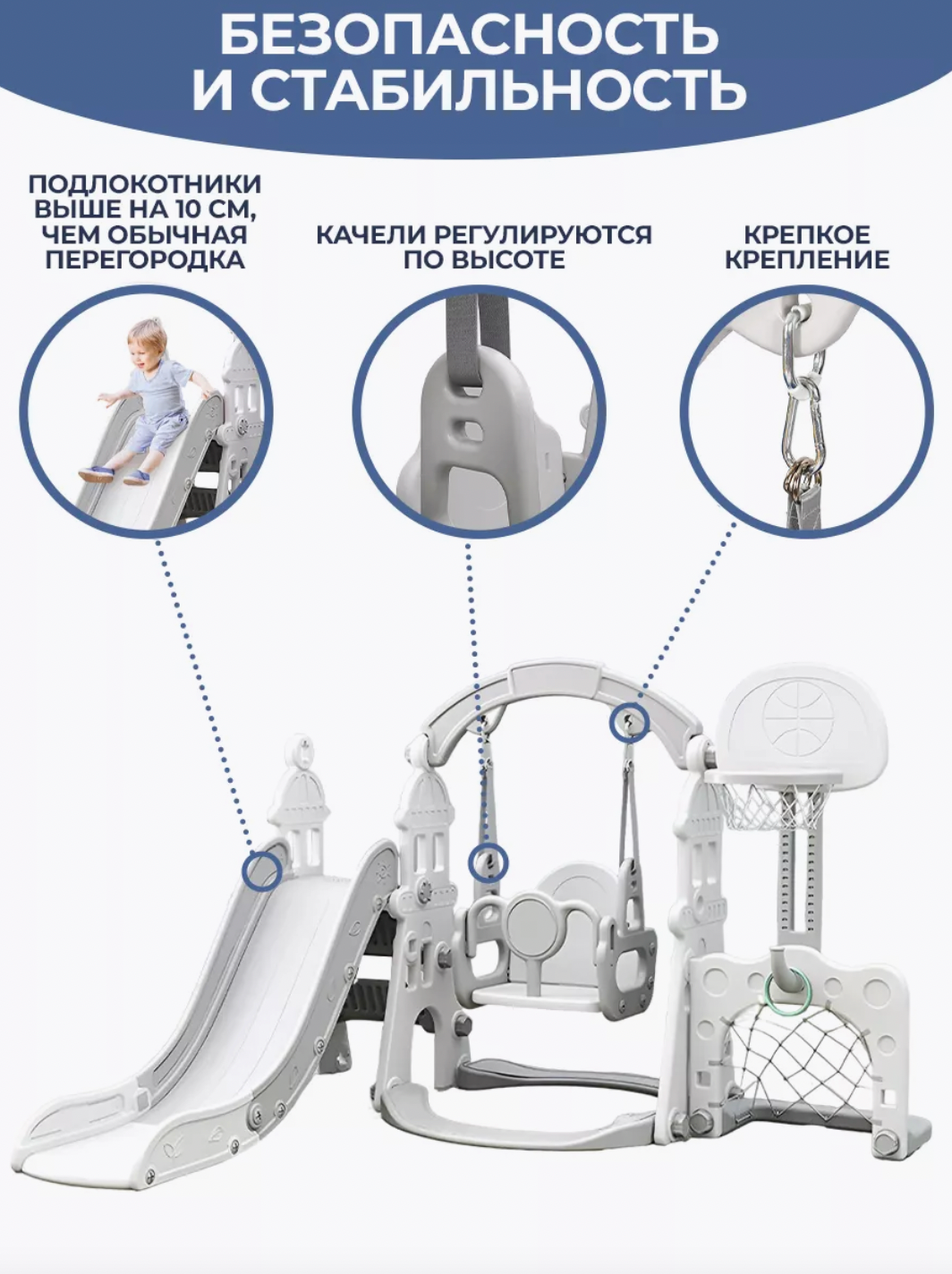 БЕЗОПАСНОСТЬ И СТАБИЛЬНОСТЬ

ПОДЛОКОТНИКИ ВЫШЕ НА 10 СМ, ЧЕМ ОБЫЧНАЯ ПЕРЕГОРОДКА

КАЧЕЛИ РЕГУЛИРУЮТСЯ ПО ВЫСОТЕ

КРЕПКОЕ КРЕПЛЕНИЕ