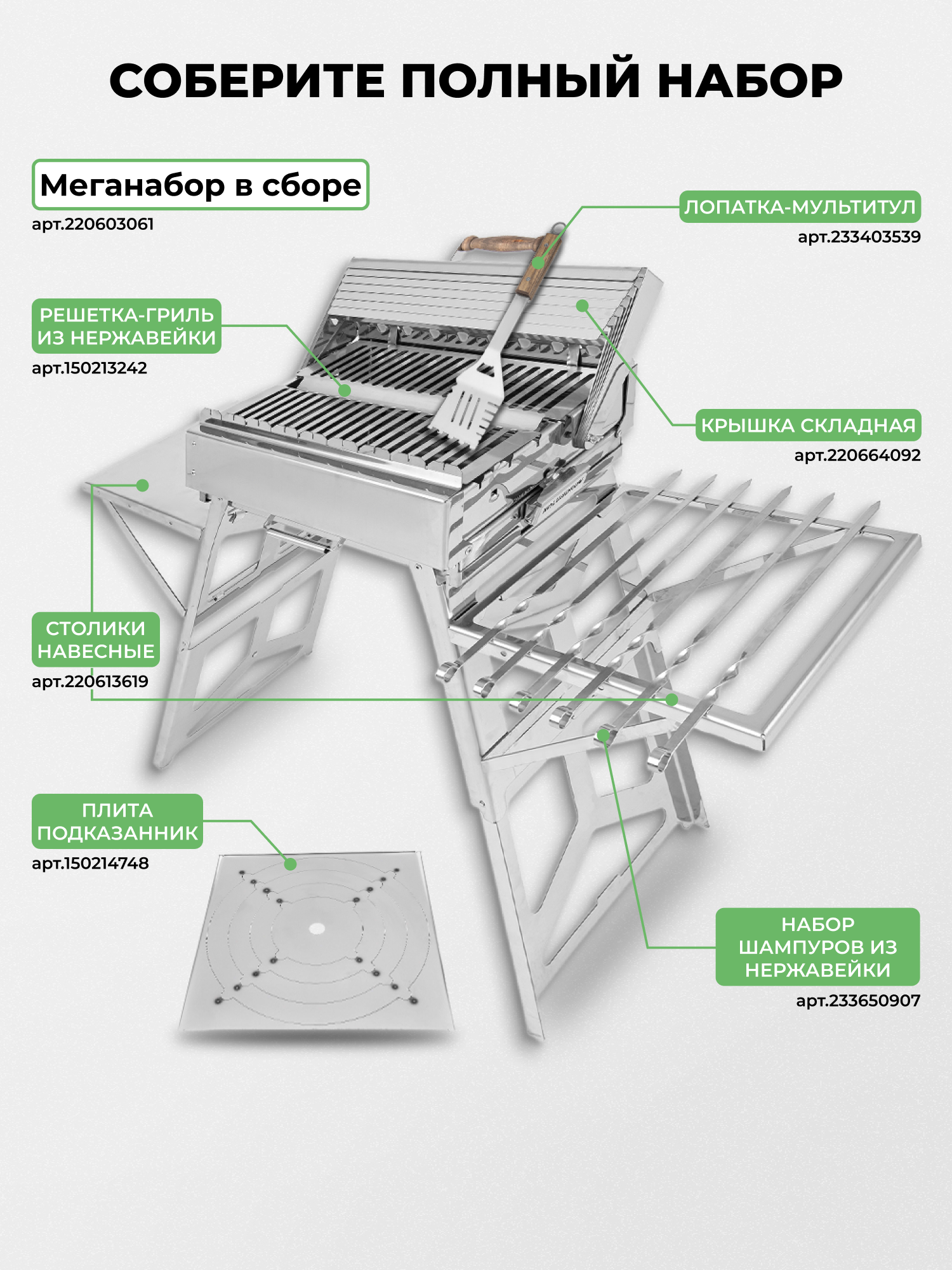 СОБЕРИТЕ ПОЛНЫЙ НАБОР

Меганабор в сборе
арт.220603061

ЛОПАТКА-МУЛЬТИТУЛ
арт.233403539

РЕШЕТКА-ГРИЛЬ ИЗ НЕРЖАВЕЙКИ
арт.150213242

КРЫШКА СКЛАДНАЯ
арт.220664092

СТОЛИКИ НАВЕСНЫЕ
арт.220613619

ПЛИТА ПОДКАЗАННИК
арт.150214748

НАБОР ШАМПУРОВ ИЗ НЕРЖАВЕЙКИ
арт.233650907