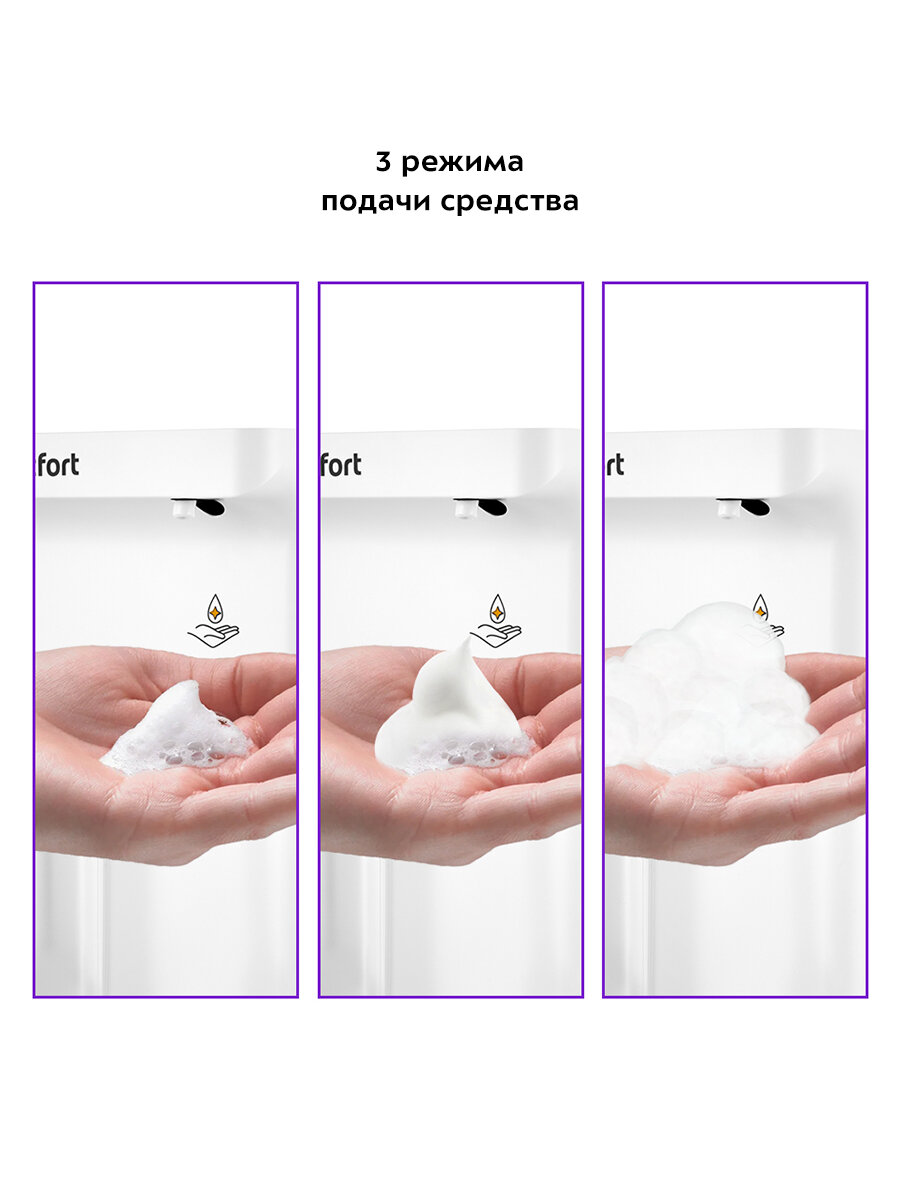 3 режима
подачи средства

fort

fort

rt