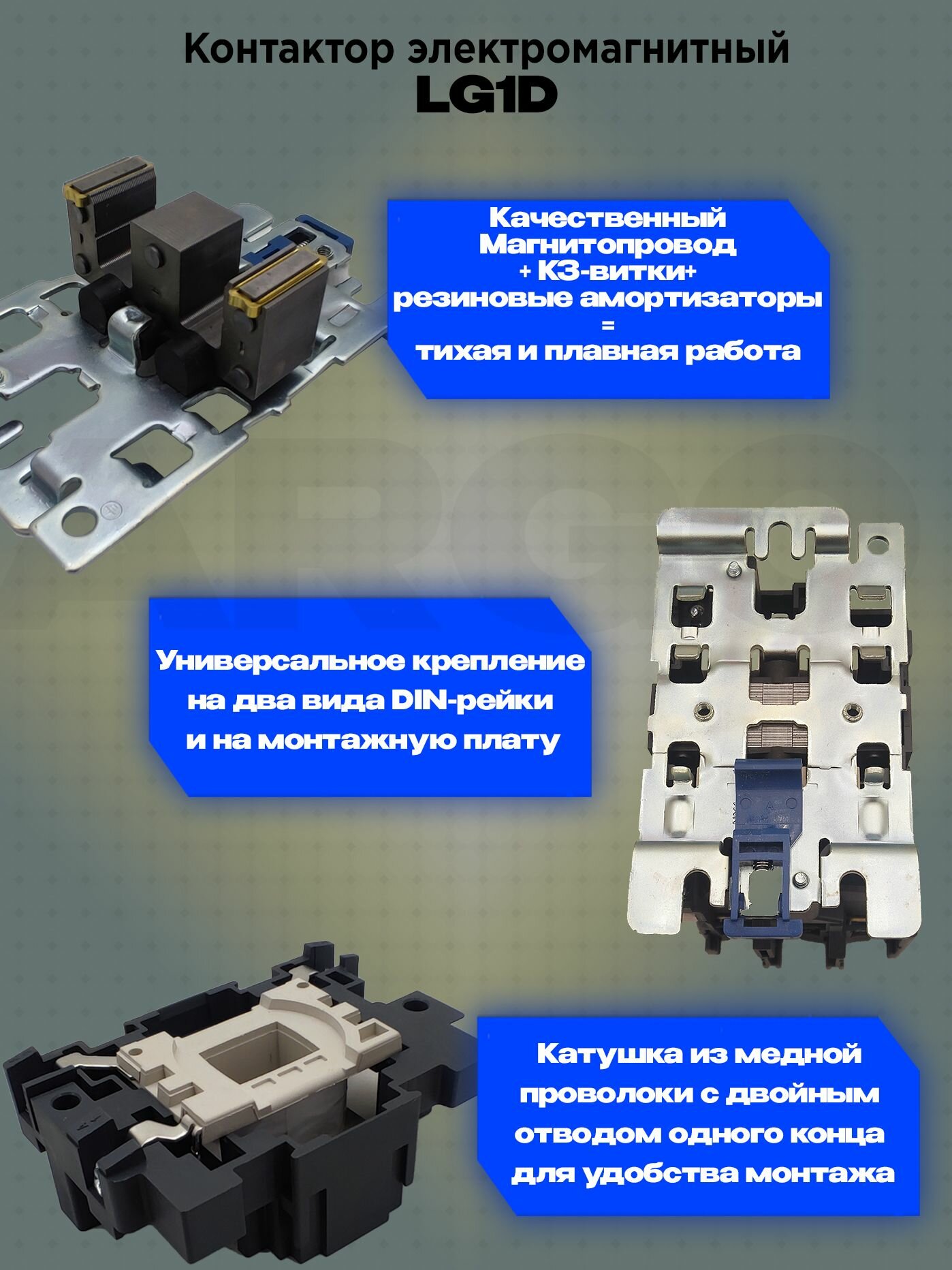 Контактор электромагнитный
LG1D

Качественный
Магнитопровод
+ КЗ-витки+
резиновые амортизаторы
=
тихая и плавная работа

Универсальное крепление
на два вида DIN-рейки
и на монтажную плату

Катушка из медной
проволоки с двойным
отводом одного конца
для удобства монтажа