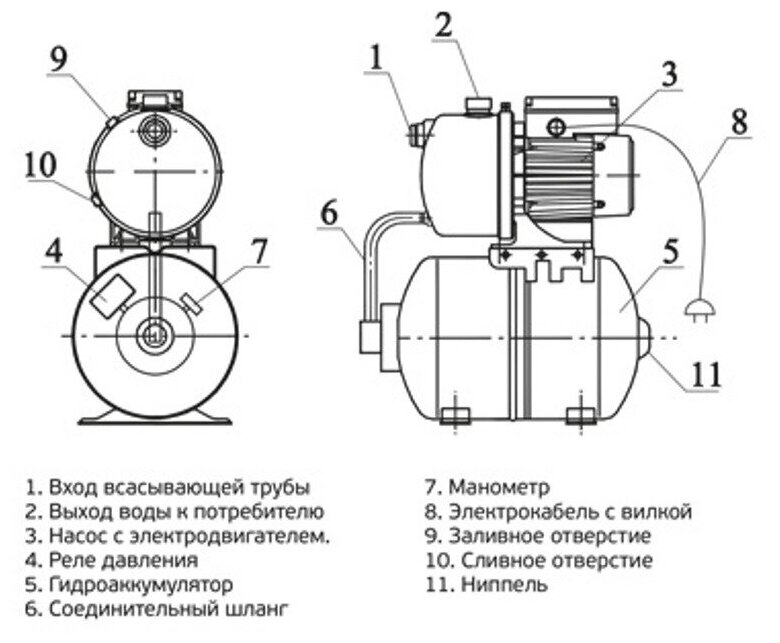 9
10
4
7
1
2
3
8
6
5
11

1. Вход всасывающей трубы
2. Выход воды к потребителю
3. Насос с электродвигателем.
4. Реле давления
5. Гидроаккумулятор
6. Соединительный шланг

7. Манометр
8. Электрокабель с вилкой
9. Заливное отверстие
10. Сливное отверстие
11. Ниппель