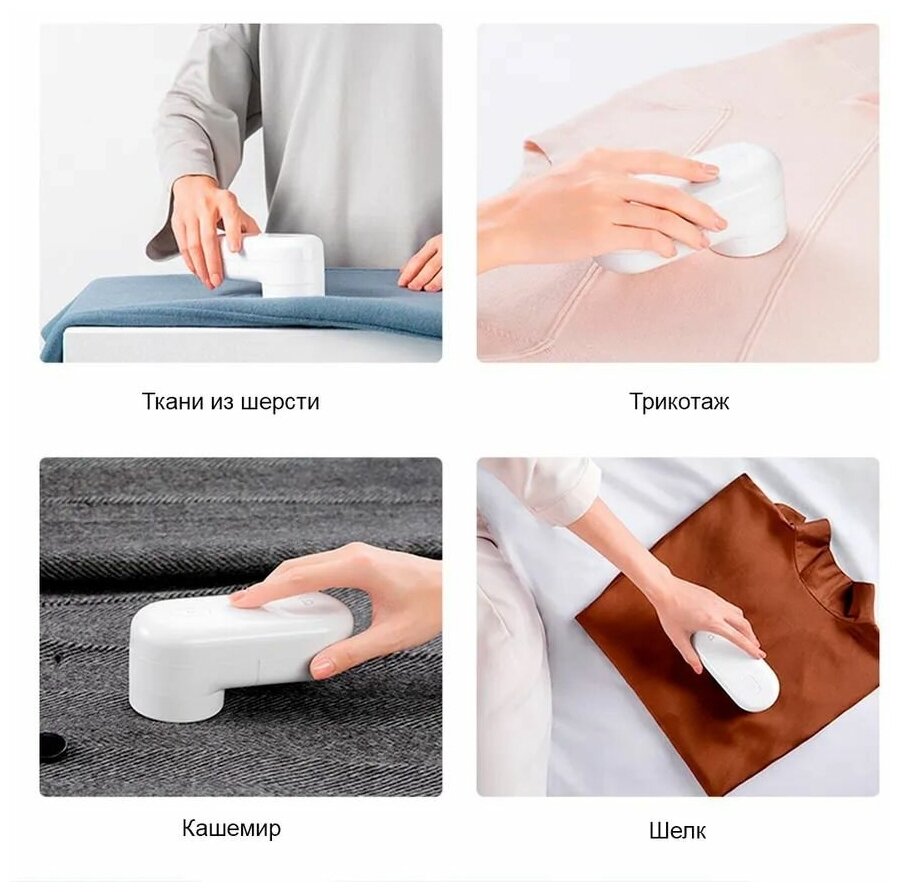 Ткани из шерсти

Трикотаж

Кашемир

Шелк