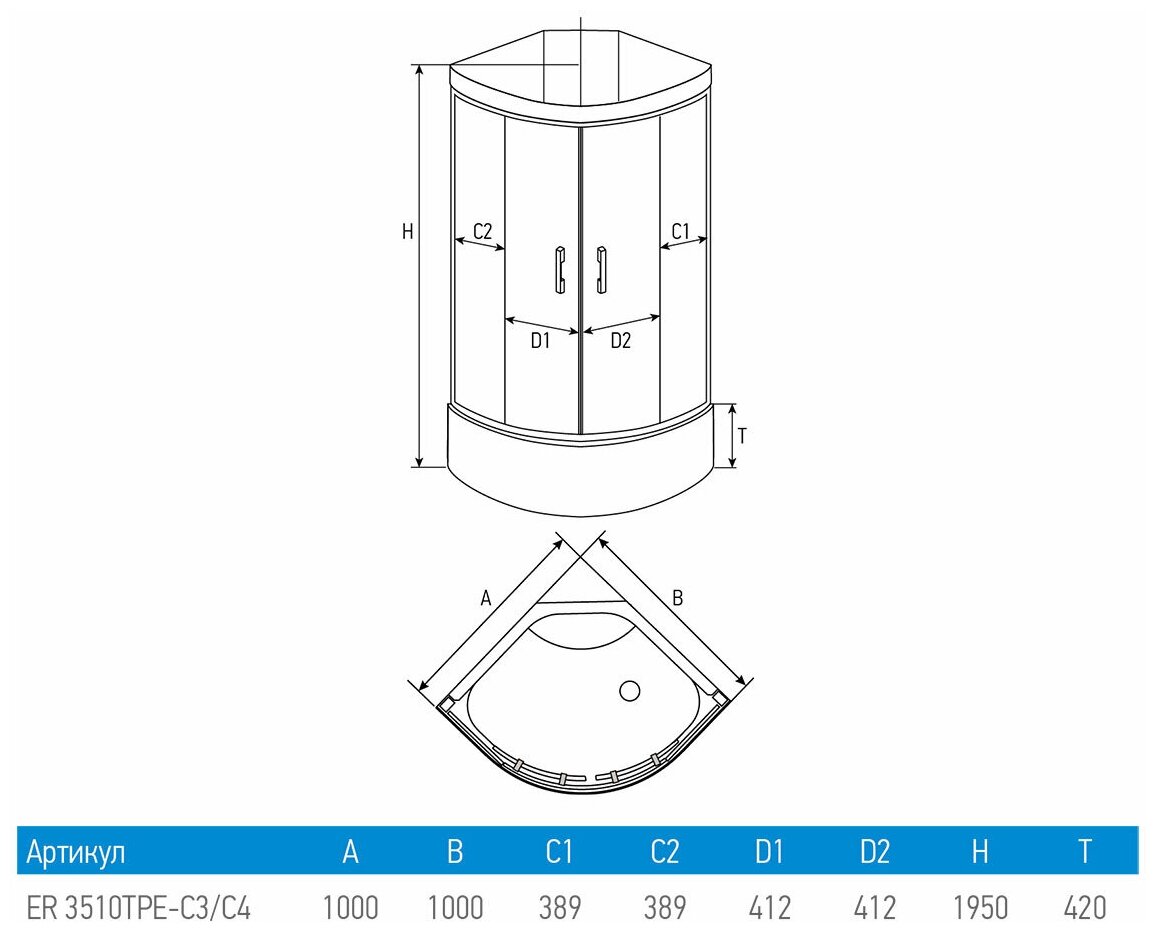 H

C2

C1

D1

D2

T

A

B

| Артикул | A | B | C1 | C2 | D1 | D2 | H | T |
|---|---|---|---|---|---|---|---|---|
| ER 3510TPE-C3/C4 | 1000 | 1000 | 389 | 389 | 412 | 412 | 1950 | 420 |