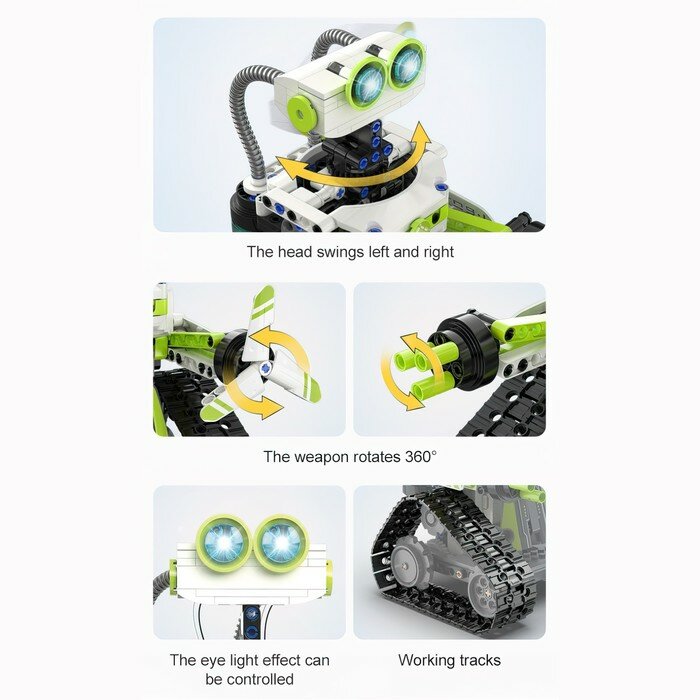 The head swings left and right

The weapon rotates 360°

The eye light effect can be controlled

Working tracks