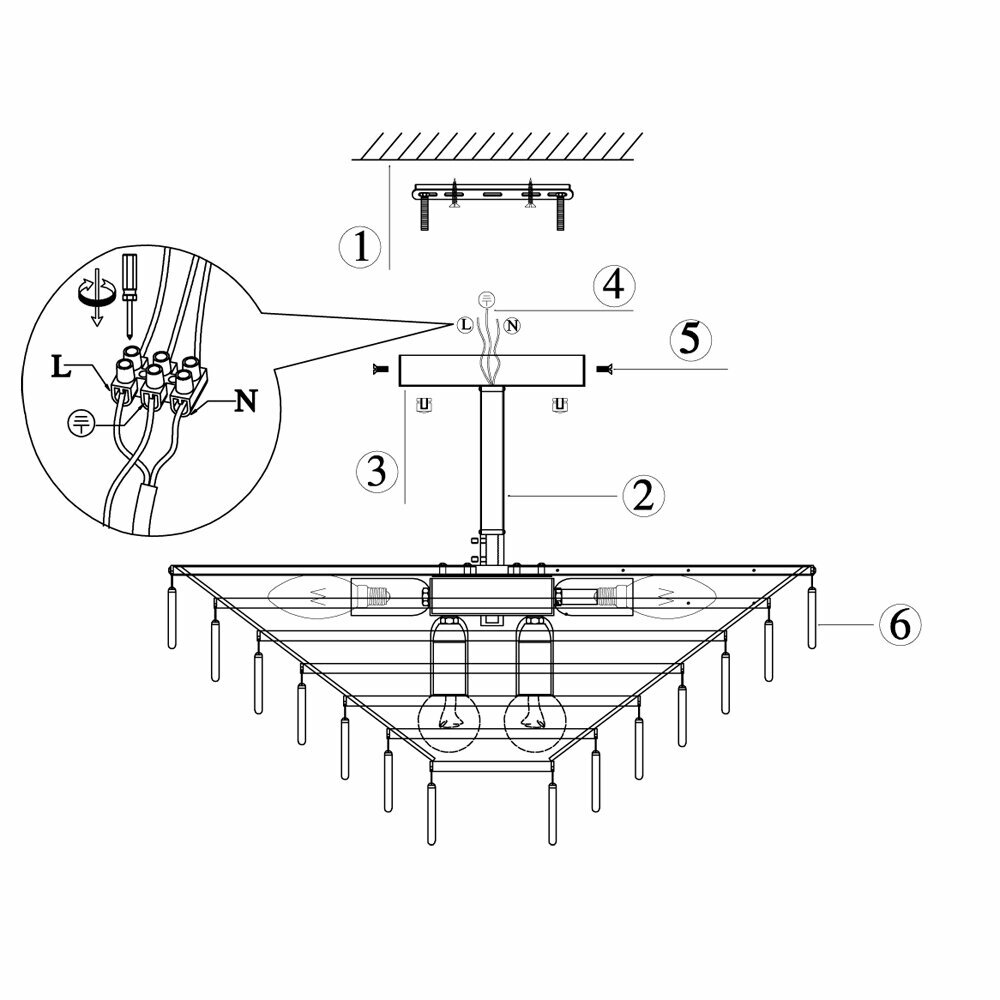 1
4
L
N
5
L
N
3
2
6