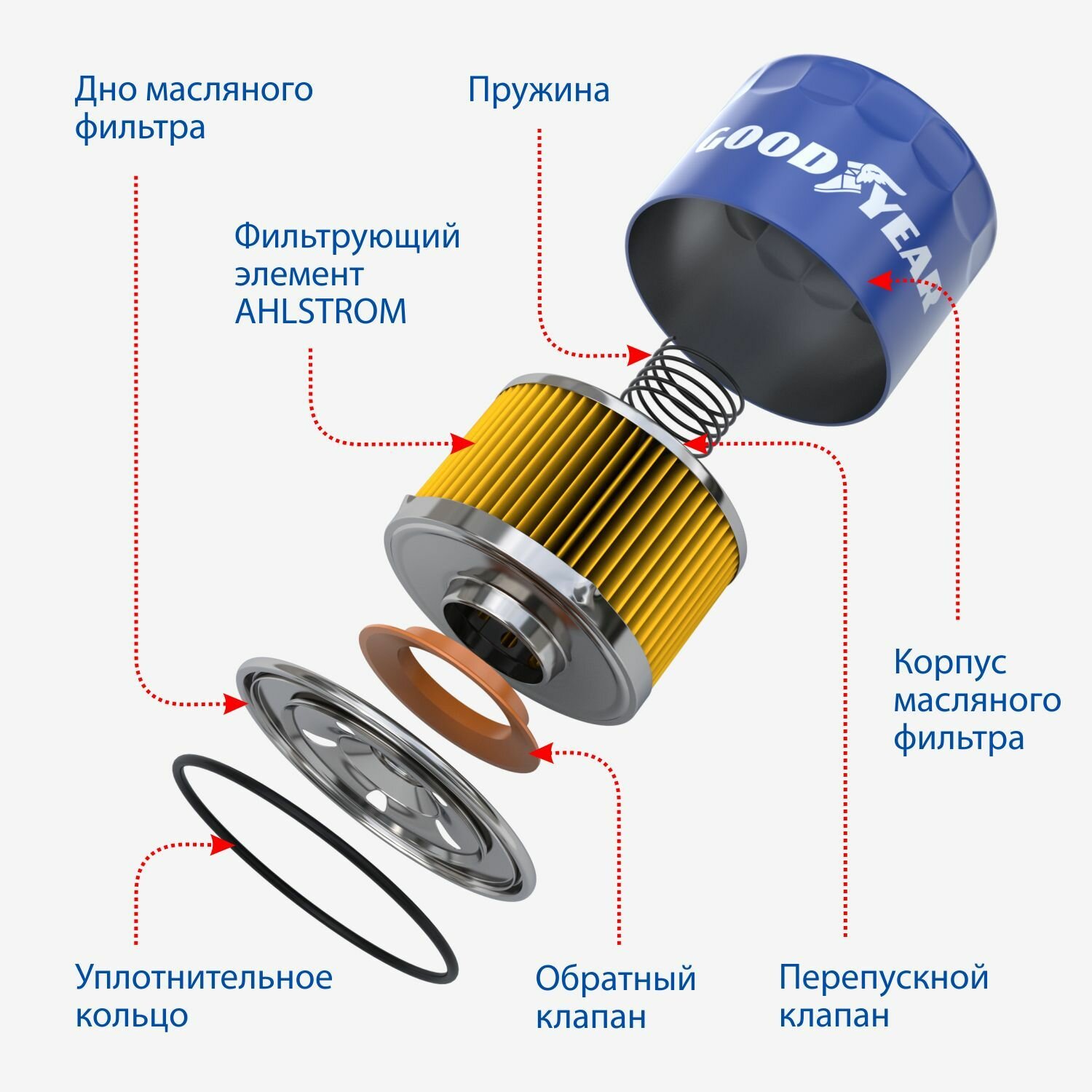 Дно масляного фильтра

Пружина

GOODYEAR

Фильтрующий элемент AHLSTROM

Корпус масляного фильтра

Уплотнительное кольцо

Обратный клапан

Перепускной клапан