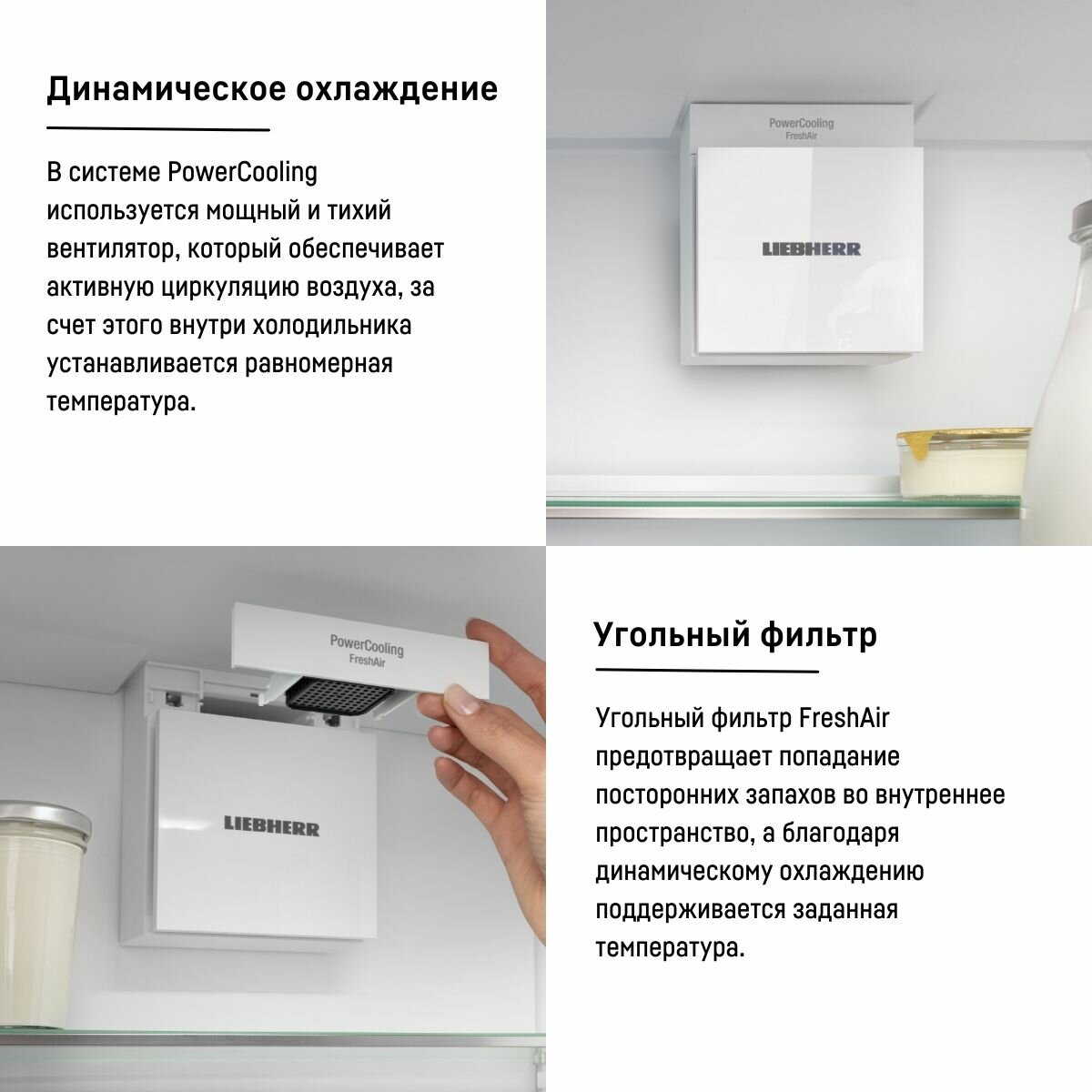 Динамическое охлаждение

В системе PowerCooling используется мощный и тихий вентилятор, который обеспечивает активную циркуляцию воздуха, за счет этого внутри холодильника устанавливается равномерная температура.

PowerCooling
FreshAir

LIEBHERR

PowerCooling
FreshAir

LIEBHERR

Угольный фильтр

Угольный фильтр FreshAir предотвращает попадание посторонних запахов во внутреннее пространство, а благодаря динамическому охлаждению поддерживается заданная температура.