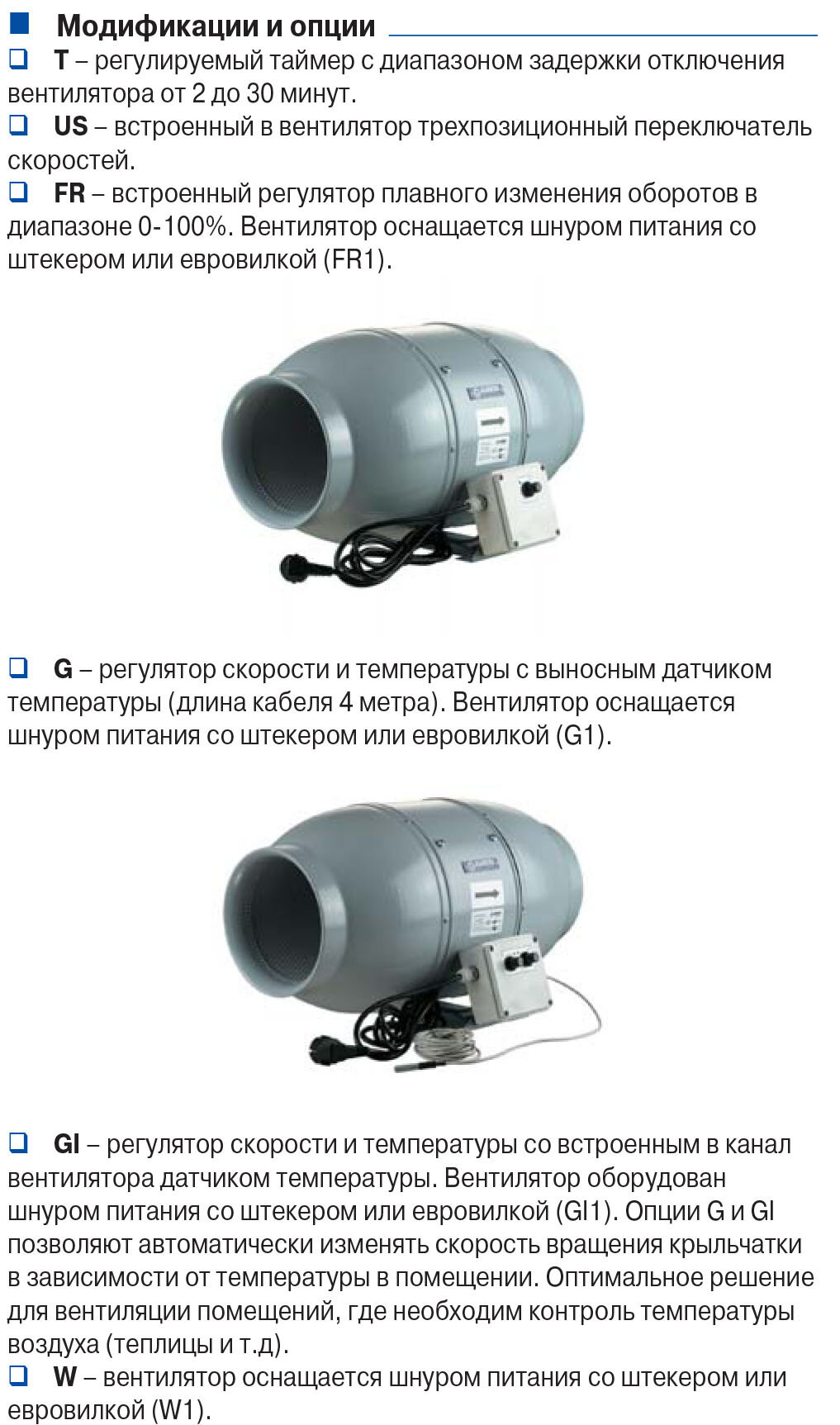 Модификации и опции

T – регулируемый таймер с диапазоном задержки отключения вентилятора от 2 до 30 минут.

US – встроенный в вентилятор трехпозиционный переключатель скоростей.

FR – встроенный регулятор плавного изменения оборотов в диапазоне 0-100%. Вентилятор оснащается шнуром питания со штекером или евровилкой (FR1).

G – регулятор скорости и температуры с выносным датчиком температуры (длина кабеля 4 метра). Вентилятор оснащается шнуром питания со штекером или евровилкой (G1).

GI – регулятор скорости и температуры со встроенным в канал вентилятора датчиком температуры. Вентилятор оборудован шнуром питания со штекером или евровилкой (GI1). Опции G и GI позволяют автоматически изменять скорость вращения крыльчатки в зависимости от температуры в помещении. Оптимальное решение для вентиляции помещений, где необходим контроль температуры воздуха (теплицы и т.д).

W – вентилятор оснащается шнуром питания со штекером или евровилкой (W1).