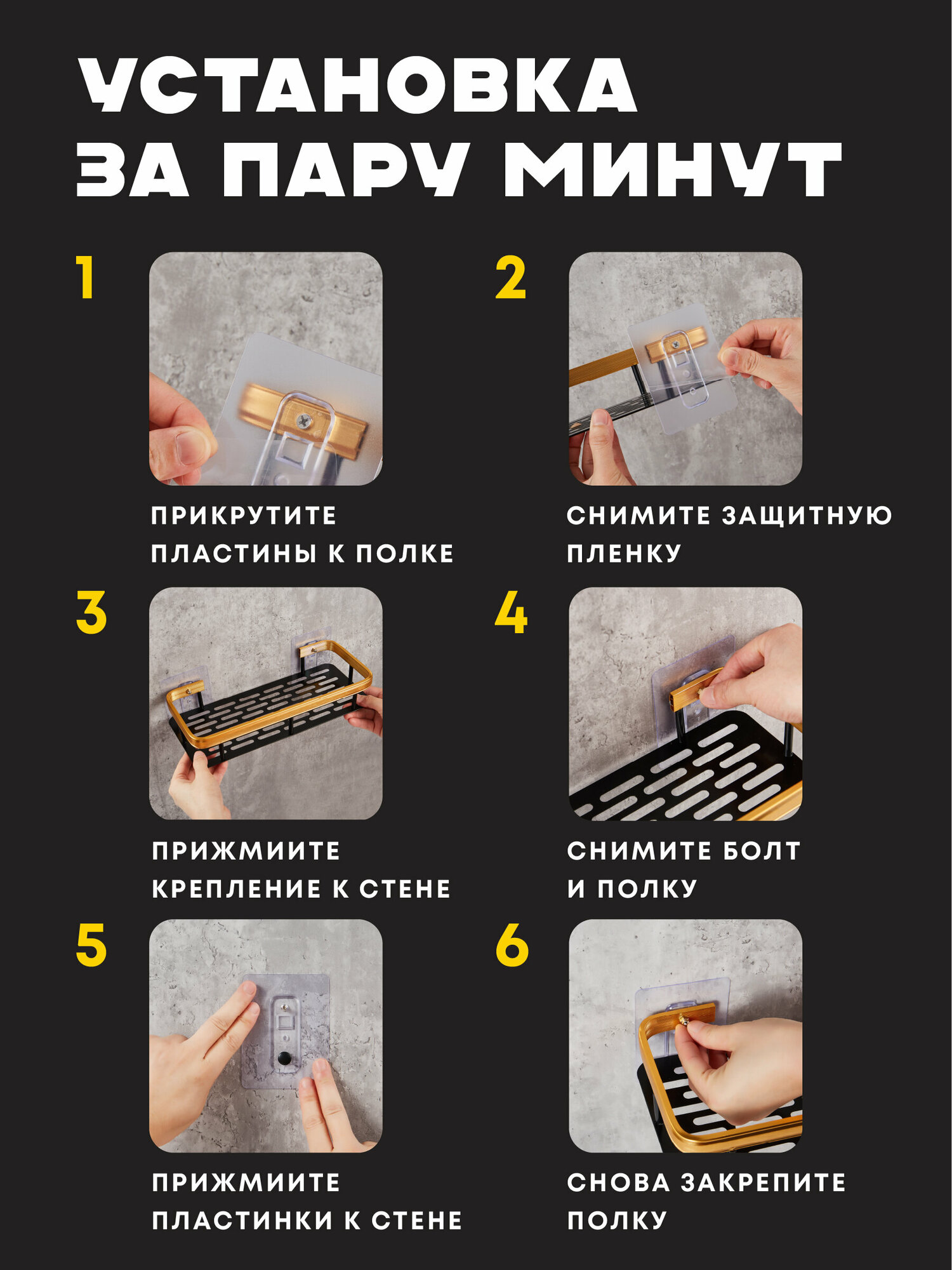 УСТАНОВКА
ЗА ПАРУ МИНУТ

1

ПРИКРУТИТЕ ПЛАСТИНЫ К ПОЛКЕ

2

СНИМИТЕ ЗАЩИТНУЮ ПЛЕНКУ

3

ПРИЖМИИТЕ КРЕПЛЕНИЕ К СТЕНЕ

4

СНИМИТЕ БОЛТ И ПОЛКУ

5

ПРИЖМИИТЕ ПЛАСТИНКИ К СТЕНЕ

6

СНОВА ЗАКРЕПИТЕ ПОЛКУ