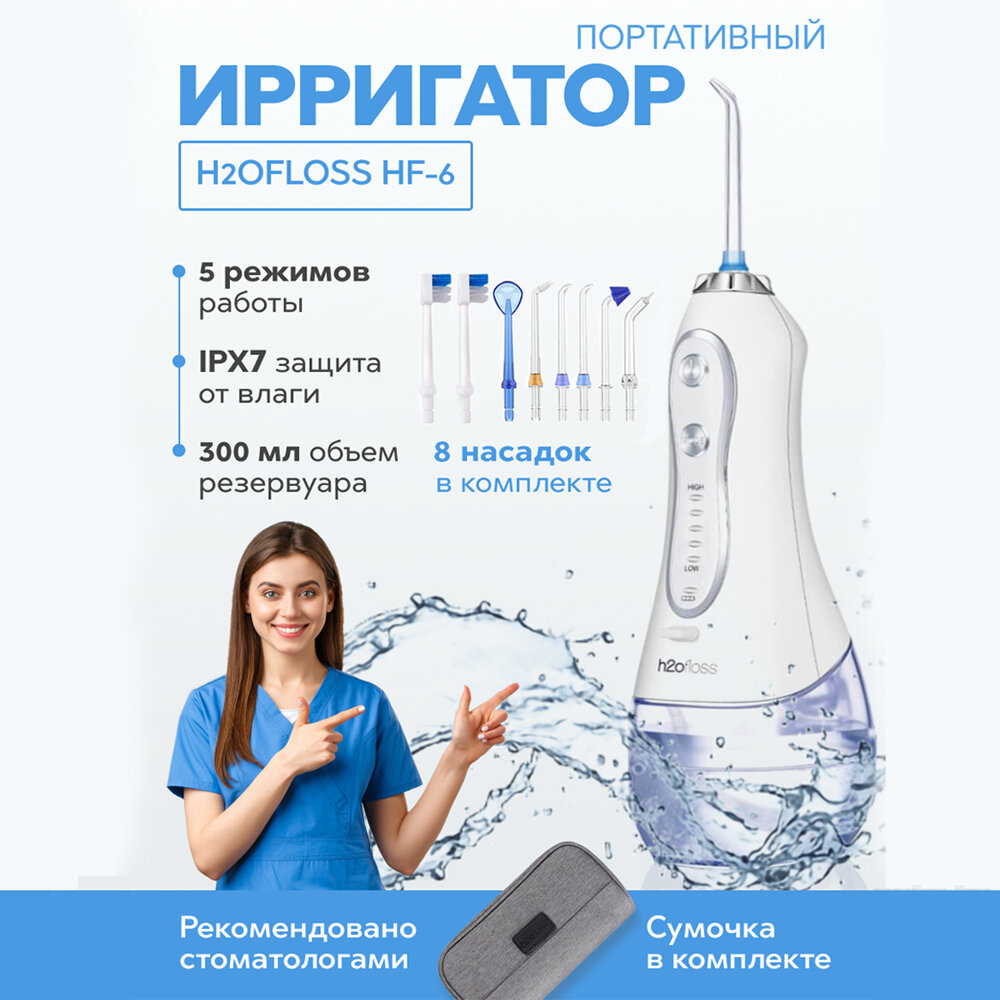 ПОРТАТИВНЫЙ
ИРРИГАТОР
H2OFLOSS HF-6

5 режимов работы

IPX7 защита от влаги

300 мл объем резервуара

8 насадок в комплекте

HIGH
LOW

h2ofloss

Рекомендовано стоматологами

Сумочка в комплекте