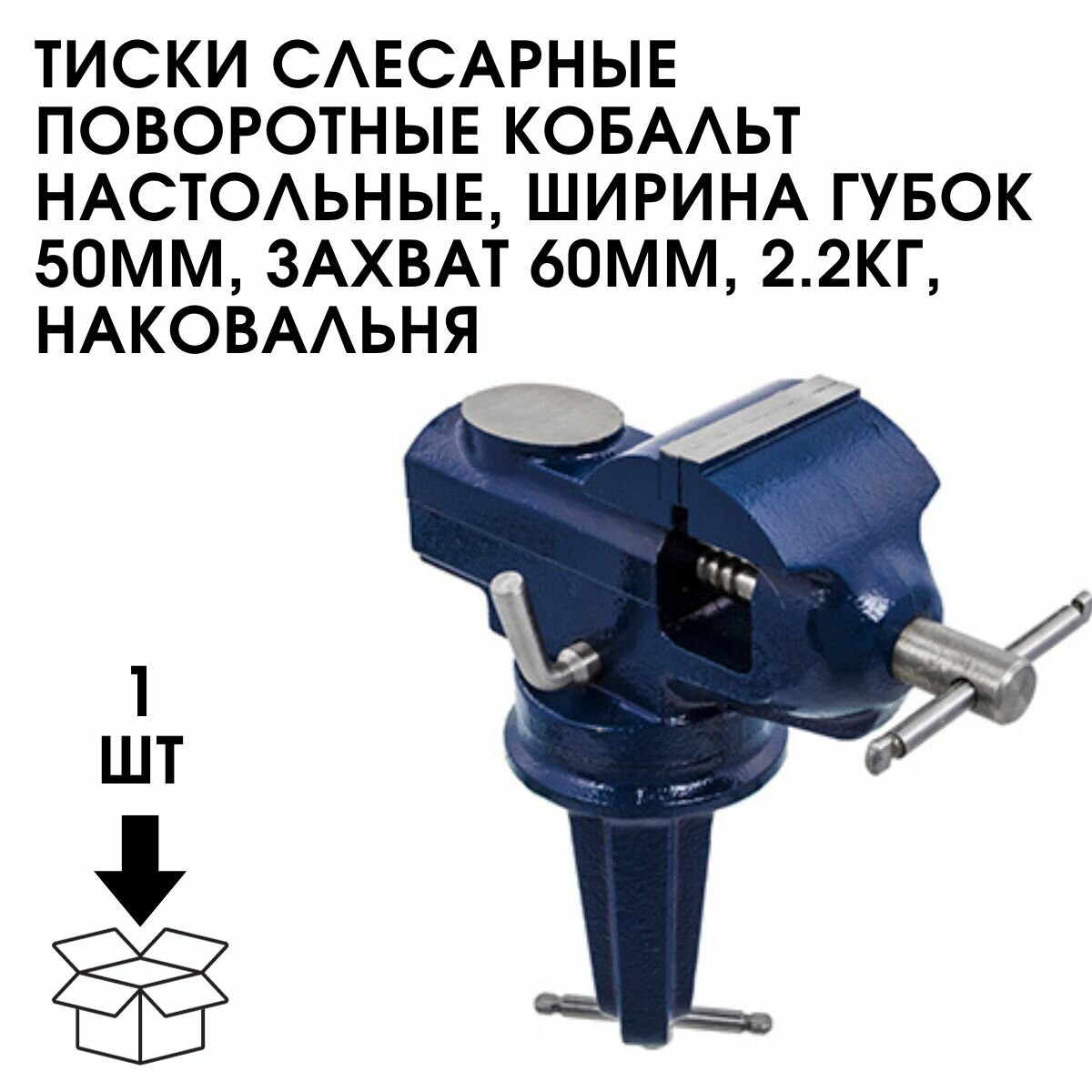 ТИСКИ СЛЕСАРНЫЕ ПОВОРОТНЫЕ КОБАЛЬТ НАСТОЛЬНЫЕ, ШИРИНА ГУБОК 50ММ, ЗАХВАТ 60ММ, 2.2КГ, НАКОВАЛЬНЯ

1 ШТ