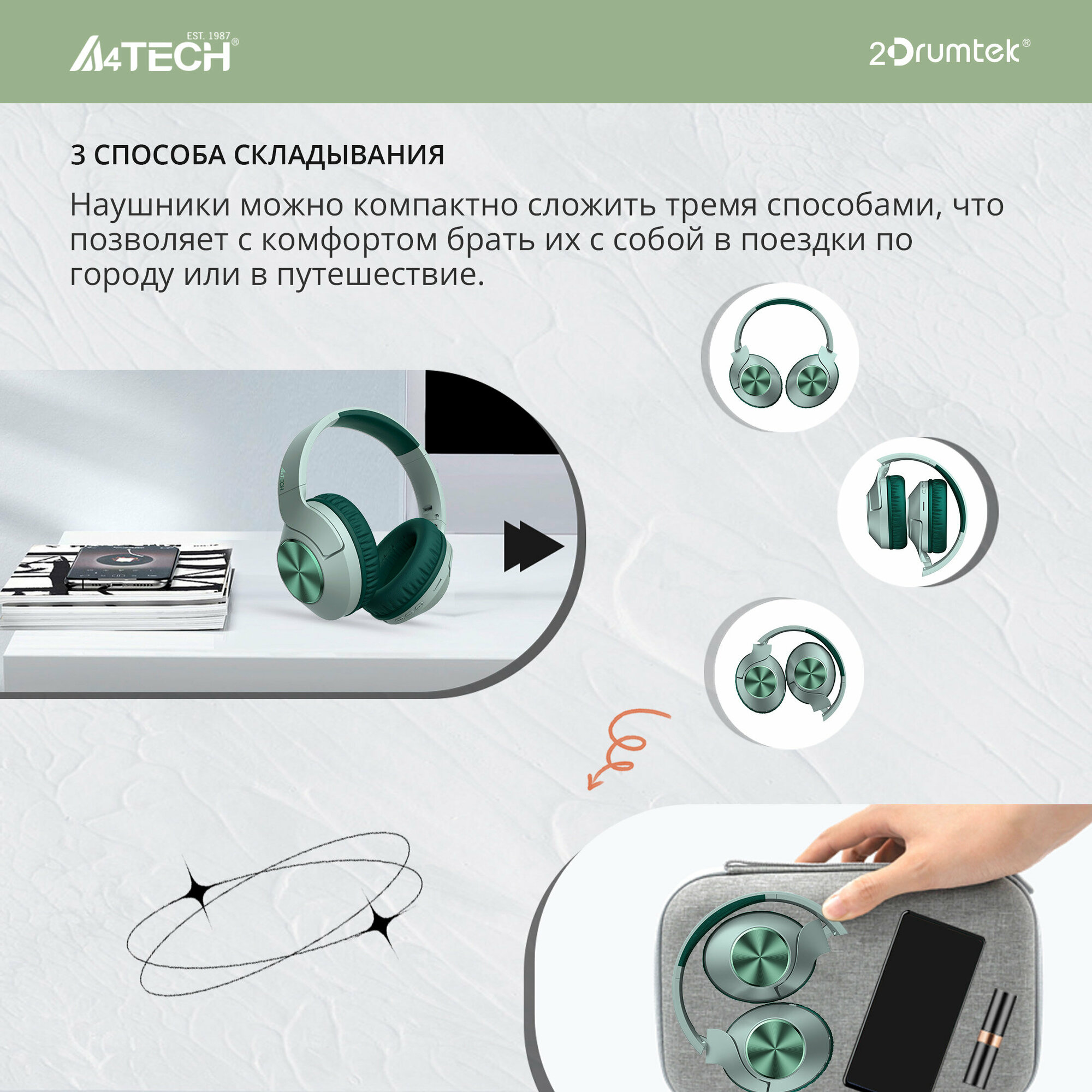 EST. 1987
A4TECH®

2Drumtek®

3 СПОСОБА СКЛАДЫВАНИЯ

Наушники можно компактно сложить тремя способами, что позволяет с комфортом брать их с собой в поездки по городу или в путешествие.

A4TECH