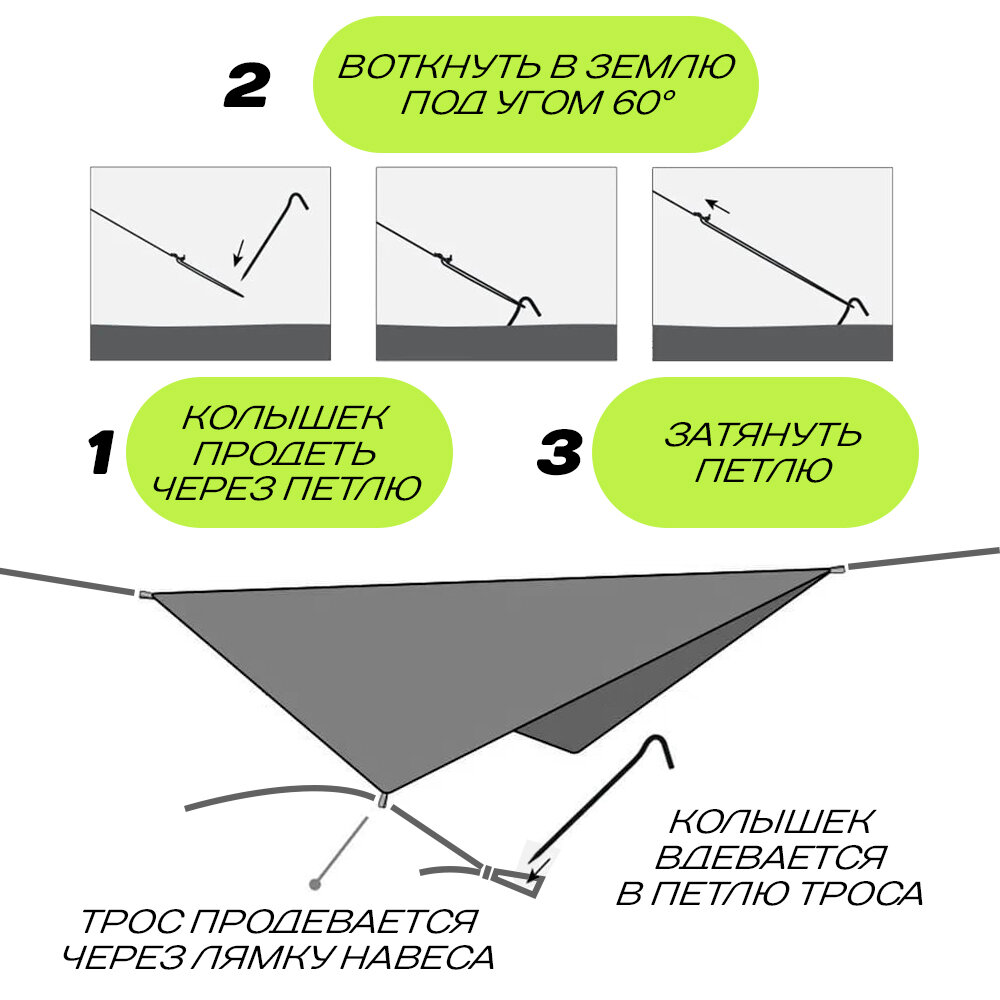 2
ВОТКНУТЬ В ЗЕМЛЮ ПОД УГОМ 60°

1
КОЛЫШЕК ПРОДЕТЬ ЧЕРЕЗ ПЕТЛЮ

3
ЗАТЯНУТЬ ПЕТЛЮ

КОЛЫШЕК ВДЕВАЕТСЯ В ПЕТЛЮ ТРОСА

ТРОС ПРОДЕВАЕТСЯ ЧЕРЕЗ ЛЯМКУ НАВЕСА