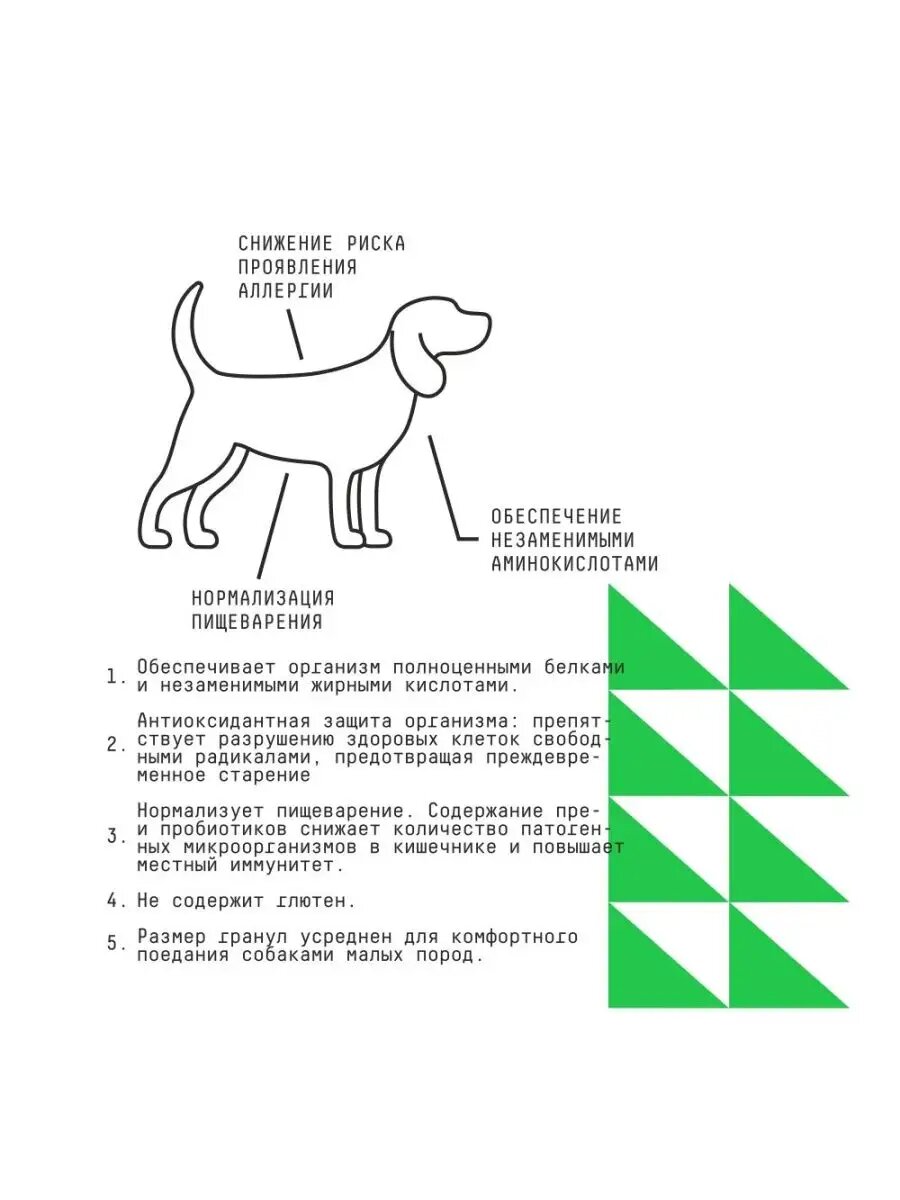 СНИЖЕНИЕ РИСКА ПРОЯВЛЕНИЯ АЛЛЕРГИИ

ОБЕСПЕЧЕНИЕ НЕЗАМЕНИМЫМИ АМИНОКИСЛОТАМИ

НОРМАЛИЗАЦИЯ ПИЩЕВАРЕНИЯ

1. Обеспечивает организм полноценными белками и незаменимыми жирными кислотами.

2. Антиоксидантная защита организма: препятствует разрушению здоровых клеток свободными радикалами, предотвращая преждевременное старение

3. Нормализует пищеварение. Содержание пре- и пробиотиков снижает количество патогенных микроорганизмов в кишечнике и повышает местный иммунитет.

4. Не содержит глютен.

5. Размер гранул усреднен для комфортного поедания собаками малых пород.