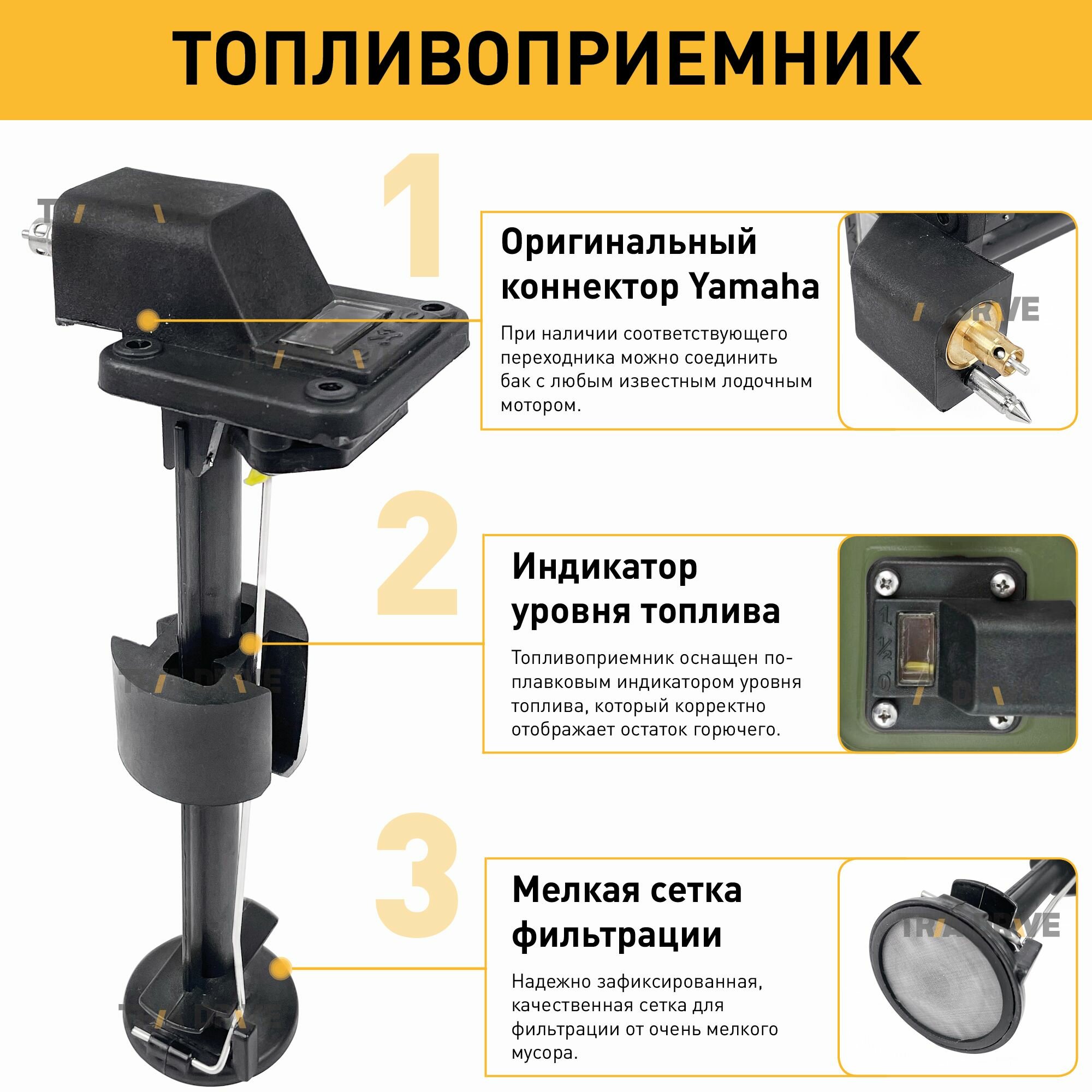 ТОПЛИВОПРИЕМНИК

1

Оригинальный коннектор Yamaha

При наличии соответствующего переходника можно соединить бак с любым известным лодочным мотором.

2

Индикатор уровня топлива

Топливоприемник оснащен поплавковым индикатором уровня топлива, который корректно отображает остаток горючего.

1
½
0

3

Мелкая сетка фильтрации

Надежно зафиксированная, качественная сетка для фильтрации от очень мелкого мусора.