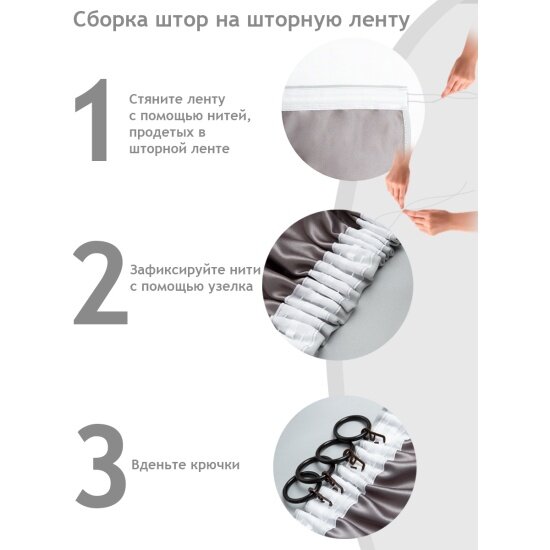 Сборка штор на шторную ленту

1

Стяните ленту с помощью нитей, продетых в шторной ленте

2

Зафиксируйте нити с помощью узелка

3

Вденьте крючки