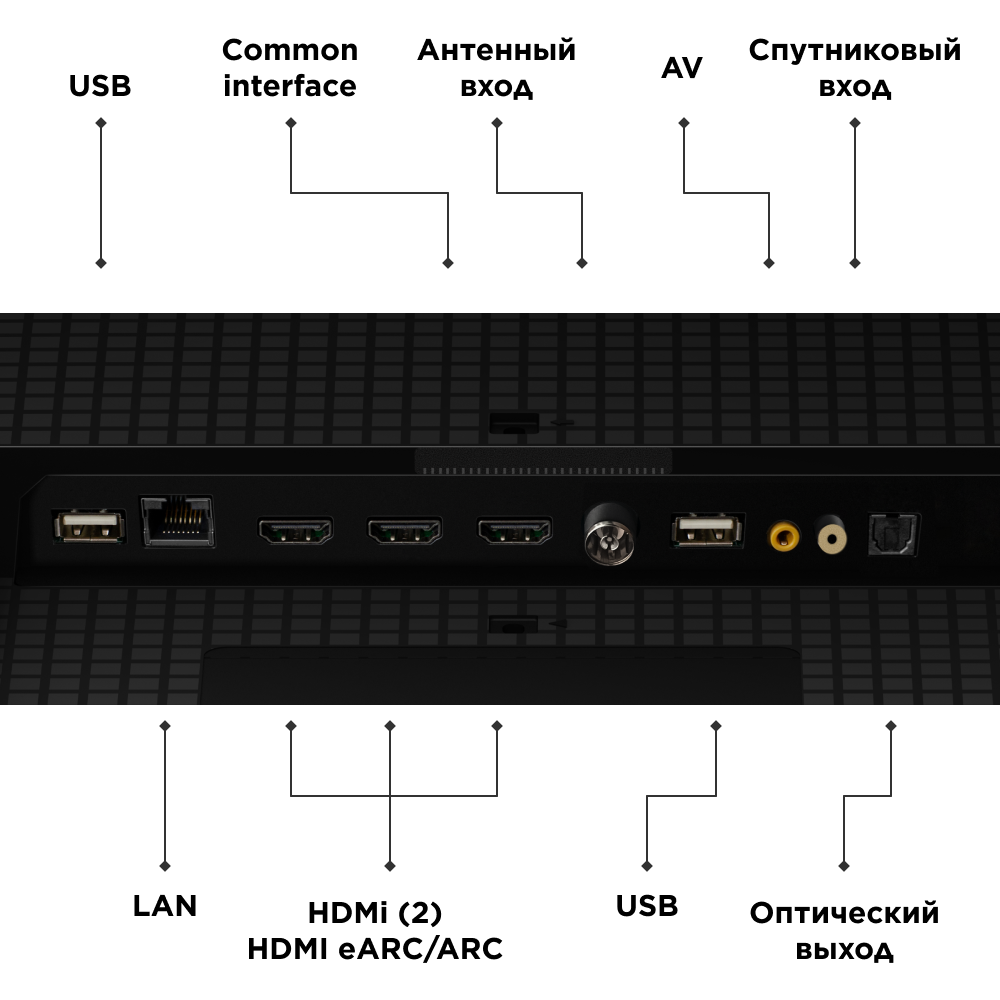 USB

Common interface

Антенный вход

AV

Спутниковый вход

LAN

HDMi (2)
HDMI eARC/ARC

USB

Оптический выход