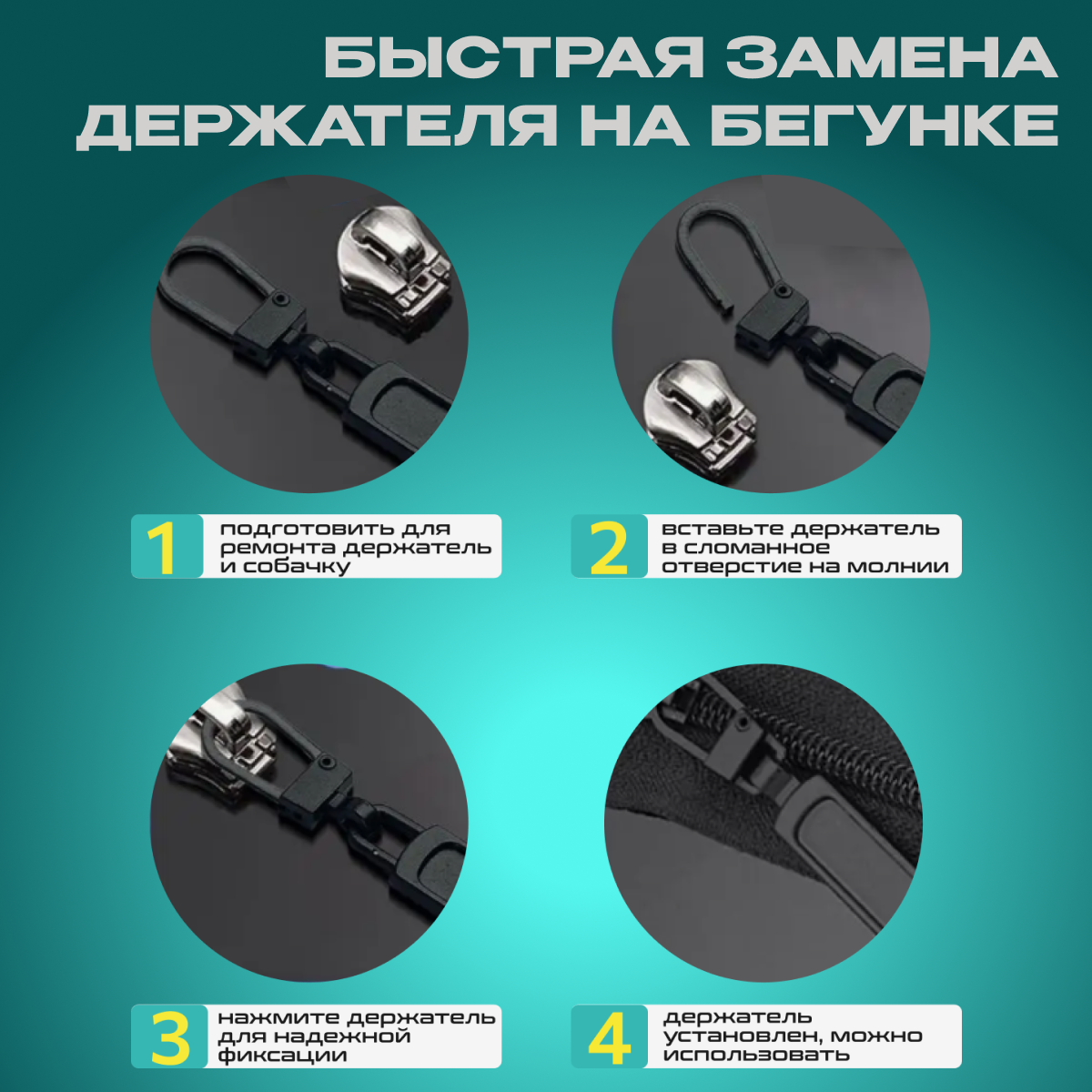 БЫСТРАЯ ЗАМЕНА ДЕРЖАТЕЛЯ НА БЕГУНКЕ

1 подготовить для ремонта держатель и собачку

2 вставьте держатель в сломанное отверстие на молнии

3 нажмите держатель для надежной фиксации

4 держатель установлен, можно использовать