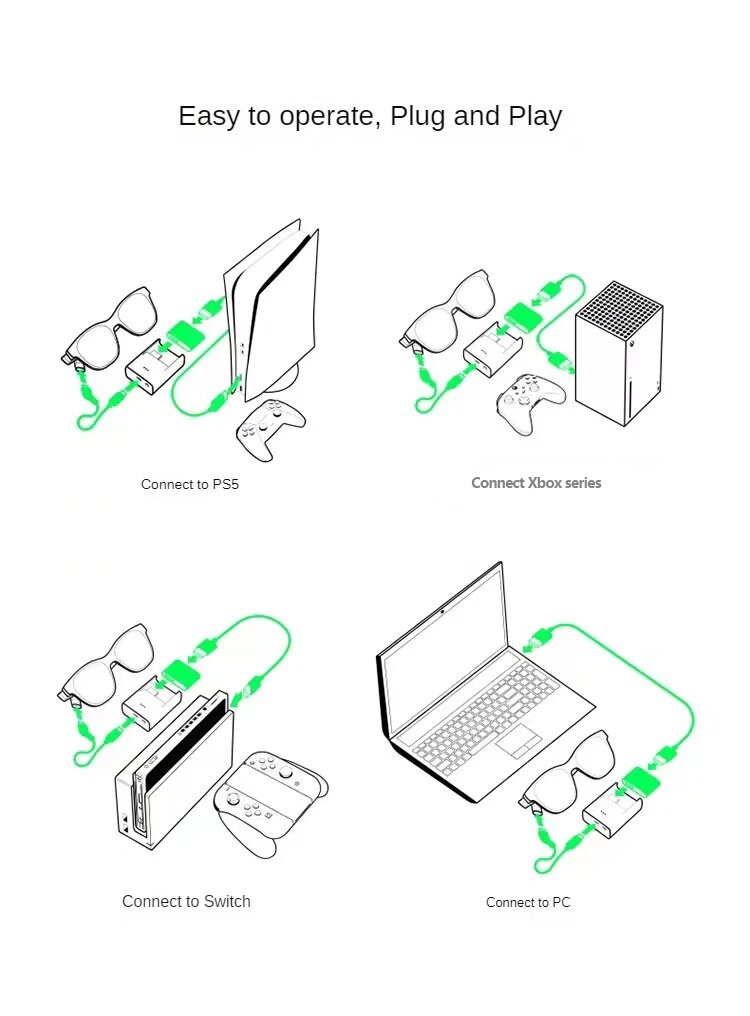 Easy to operate, Plug and Play

Connect to PS5

Connect Xbox series

Connect to Switch

Connect to PC