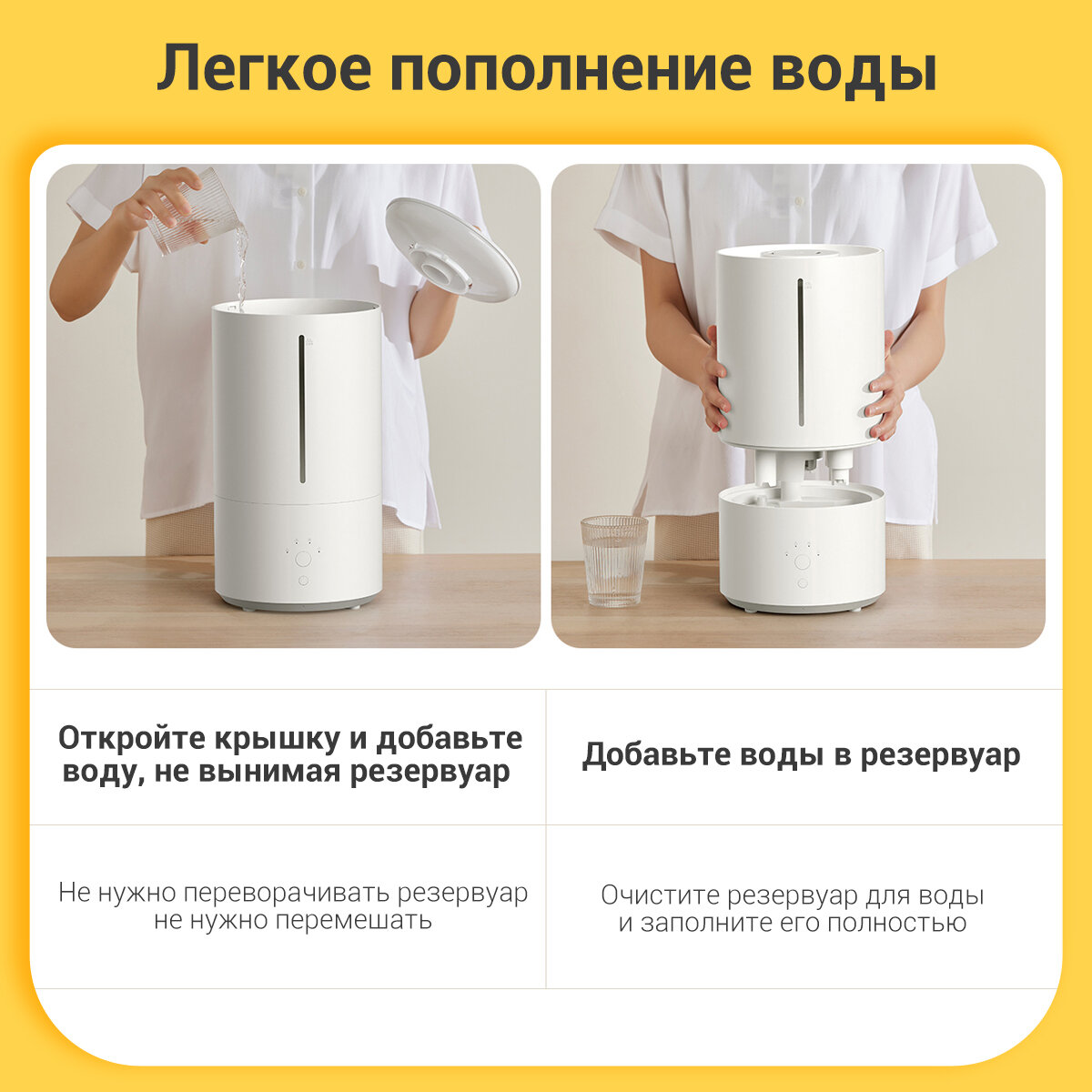 Легкое пополнение воды

| Откройте крышку и добавьте воду, не вынимая резервуар | Добавьте воды в резервуар |
|---|---|
| Не нужно переворачивать резервуар не нужно перемешать | Очистите резервуар для воды и заполните его полностью |