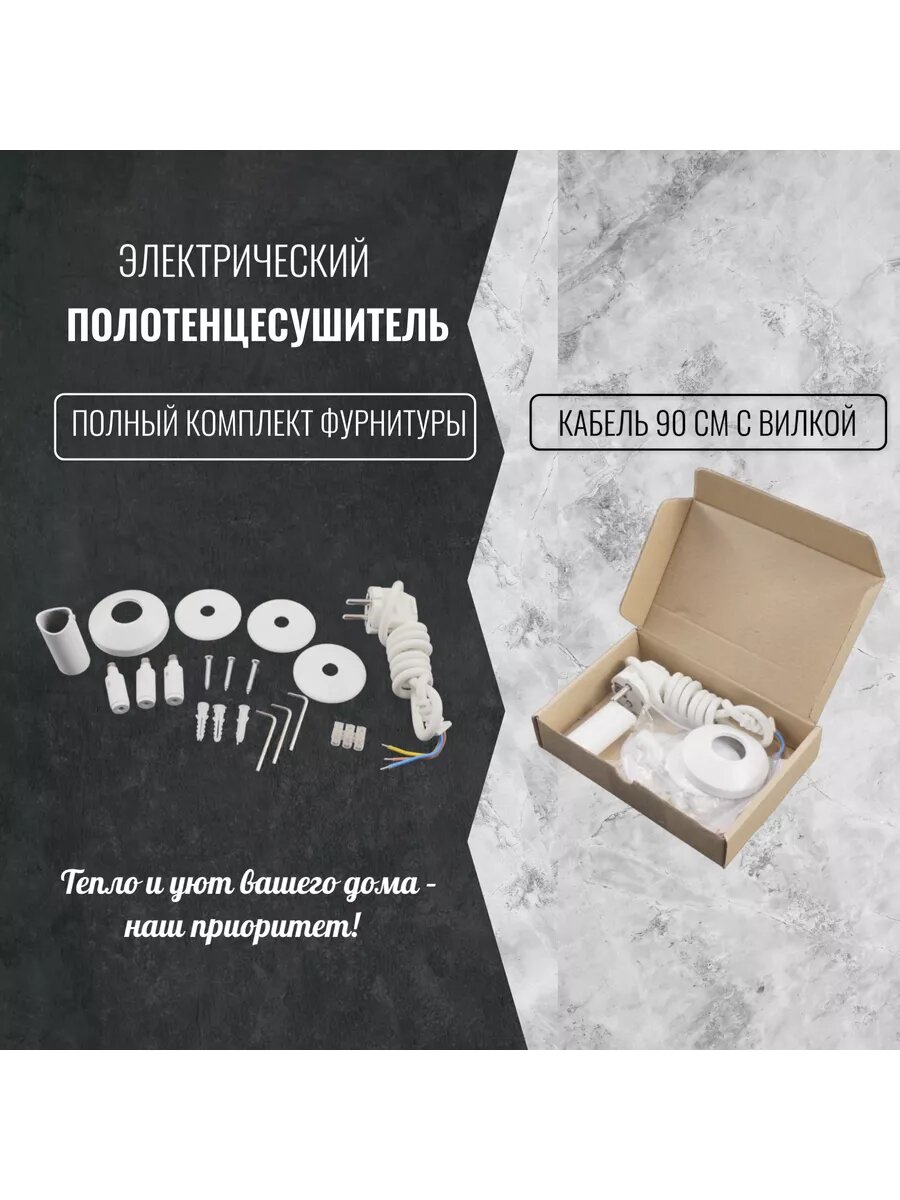 ЭЛЕКТРИЧЕСКИЙ
ПОЛОТЕНЦЕСУШИТЕЛЬ

ПОЛНЫЙ КОМПЛЕКТ ФУРНИТУРЫ

КАБЕЛЬ 90 СМ С ВИЛКОЙ

Тепло и уют вашего дома - наш приоритет!