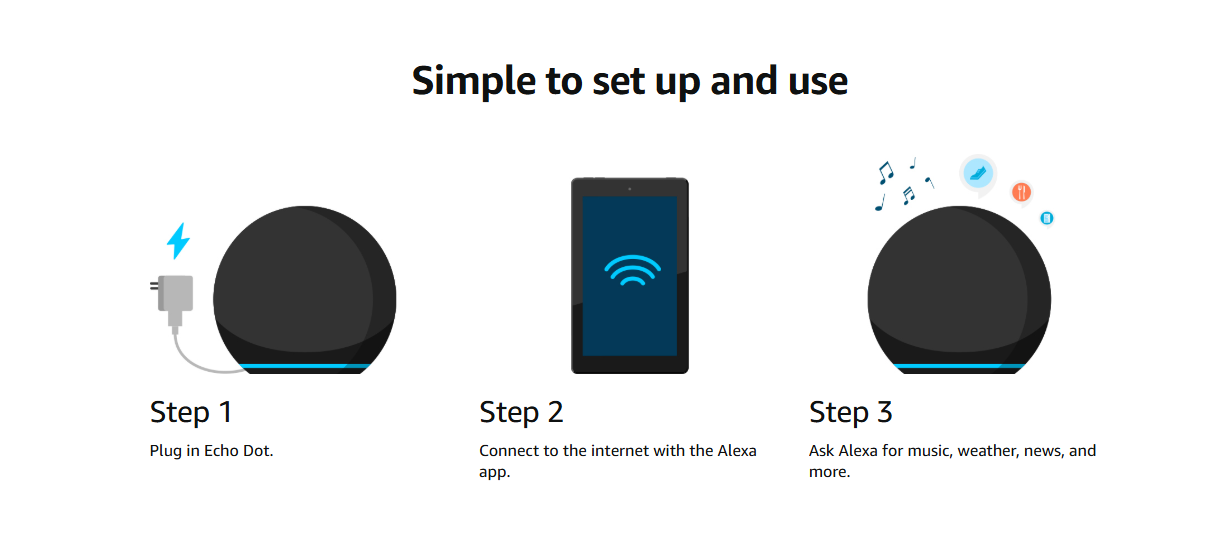 Simple to set up and use

Step 1

Plug in Echo Dot.

Step 2

Connect to the internet with the Alexa app.

Step 3

Ask Alexa for music, weather, news, and more.